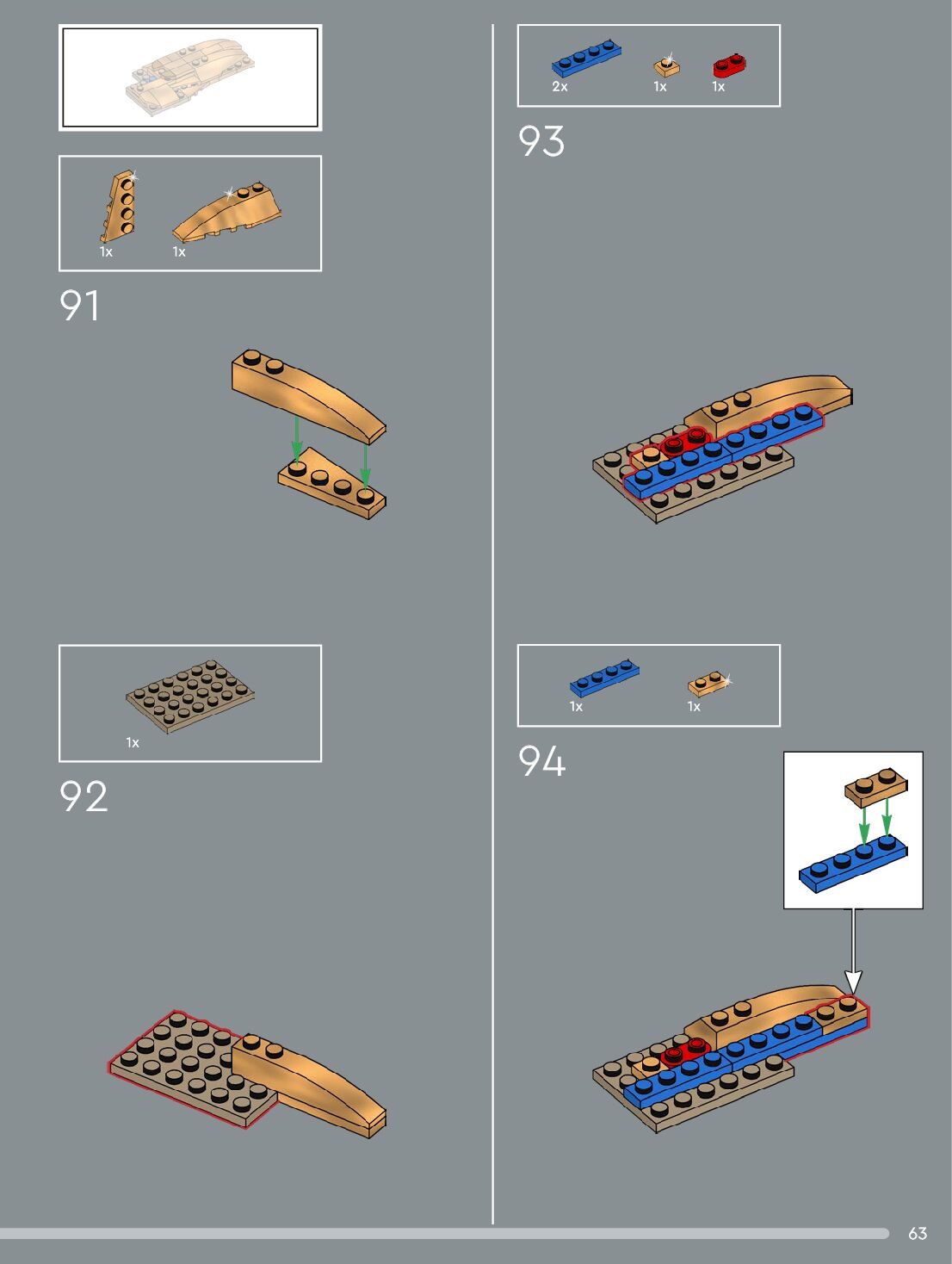 1x 1x

91

1x

92

2x 1x 1x

93

1x 1x

94

63