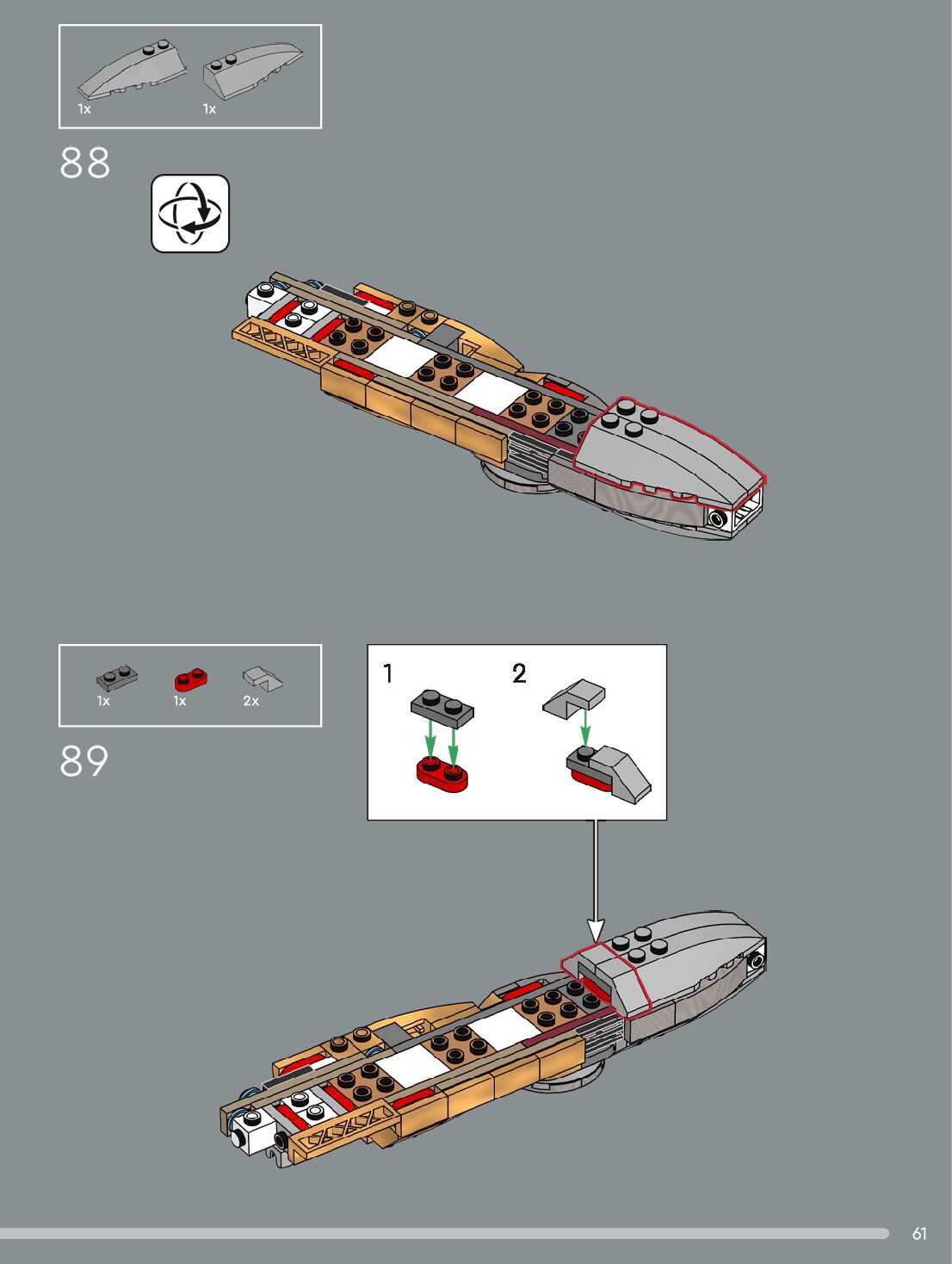 1x 1x

88

1x 1x 2x

89

1

2

61