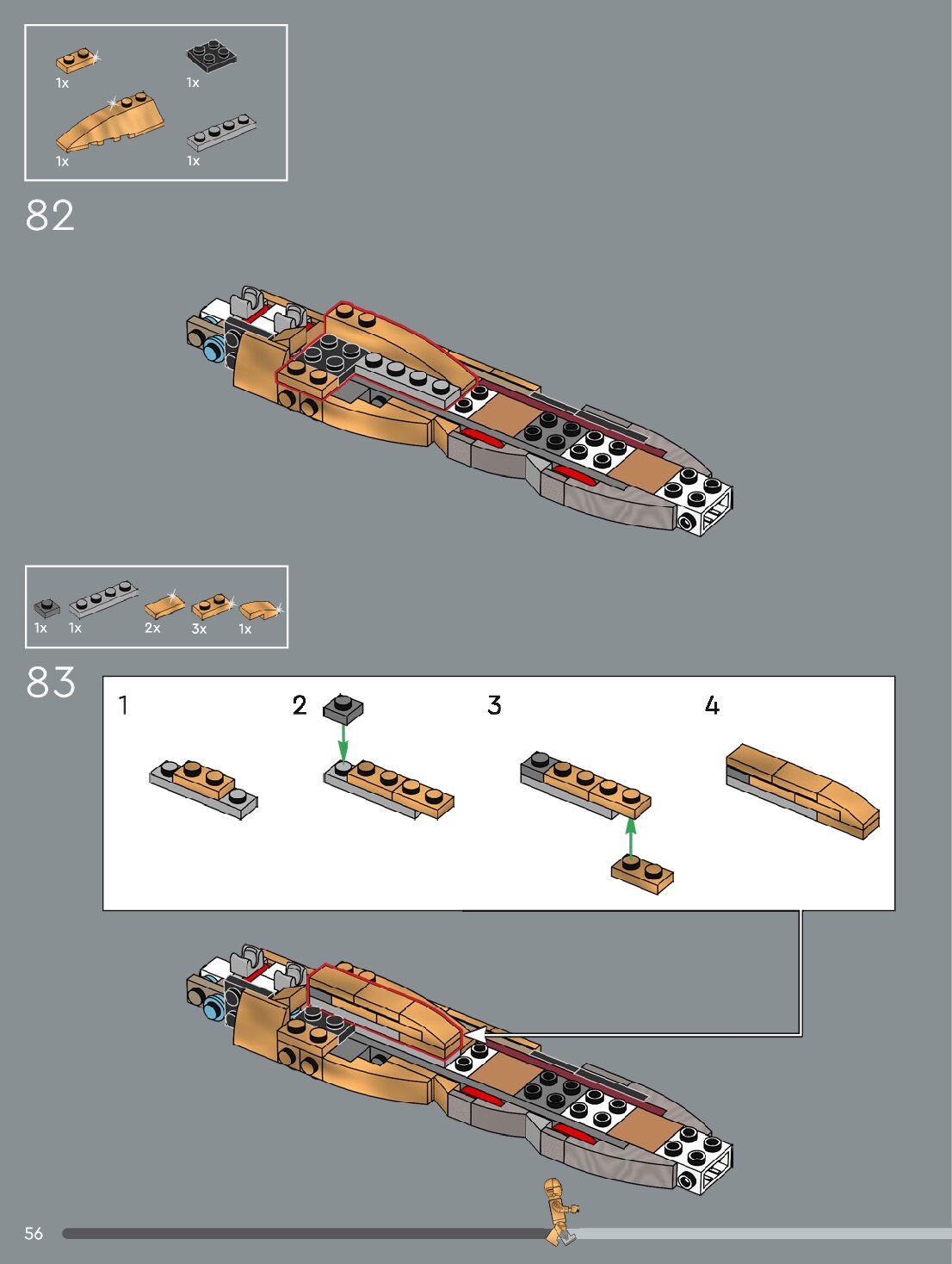 1x
1x
1x
1x

82

1x 1x 2x 3x 1x

83

1
2
3
4

56