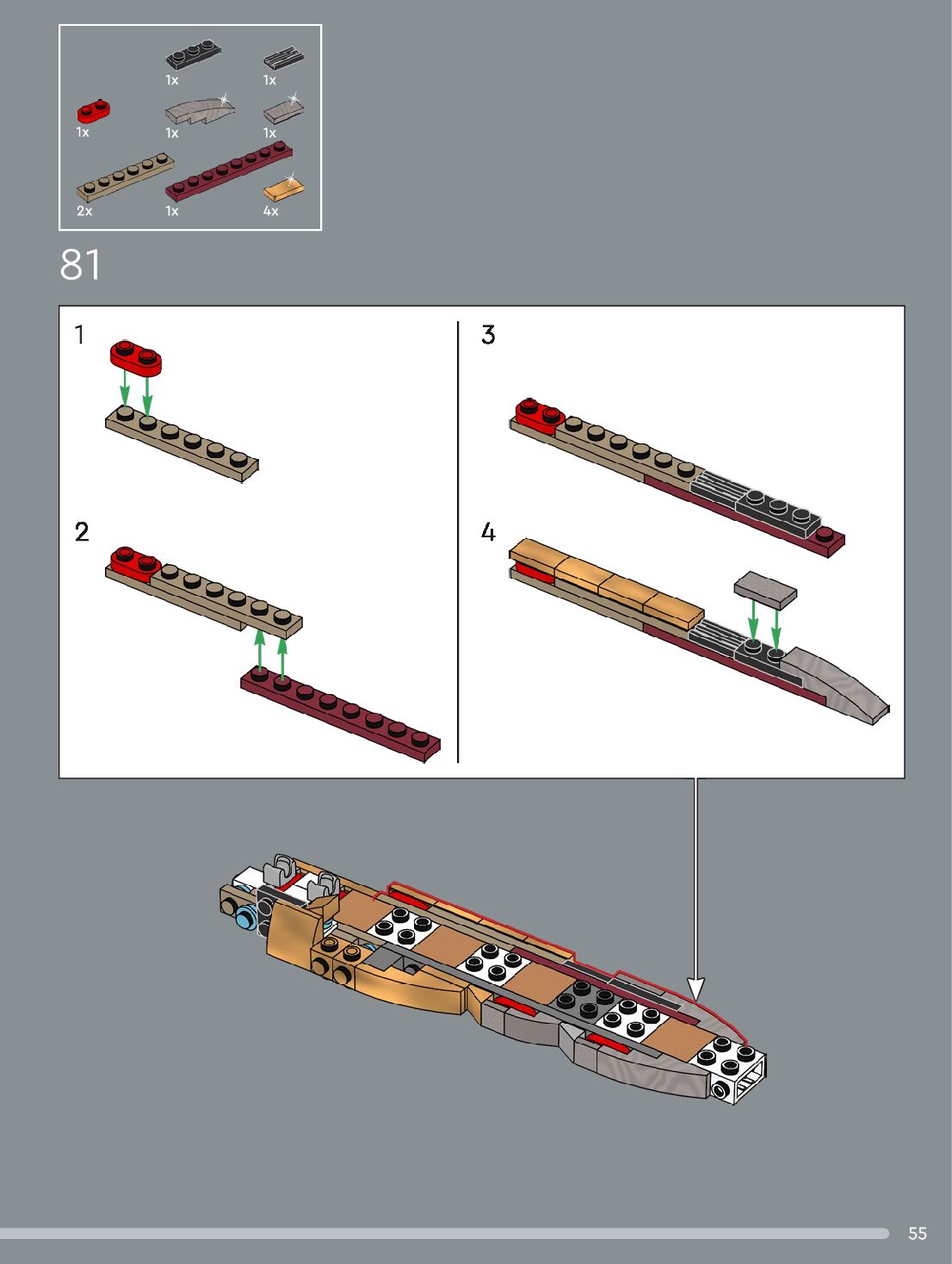 1x
1x
1x
1x
1x
2x
1x
4x

81

1

2

3

4

55