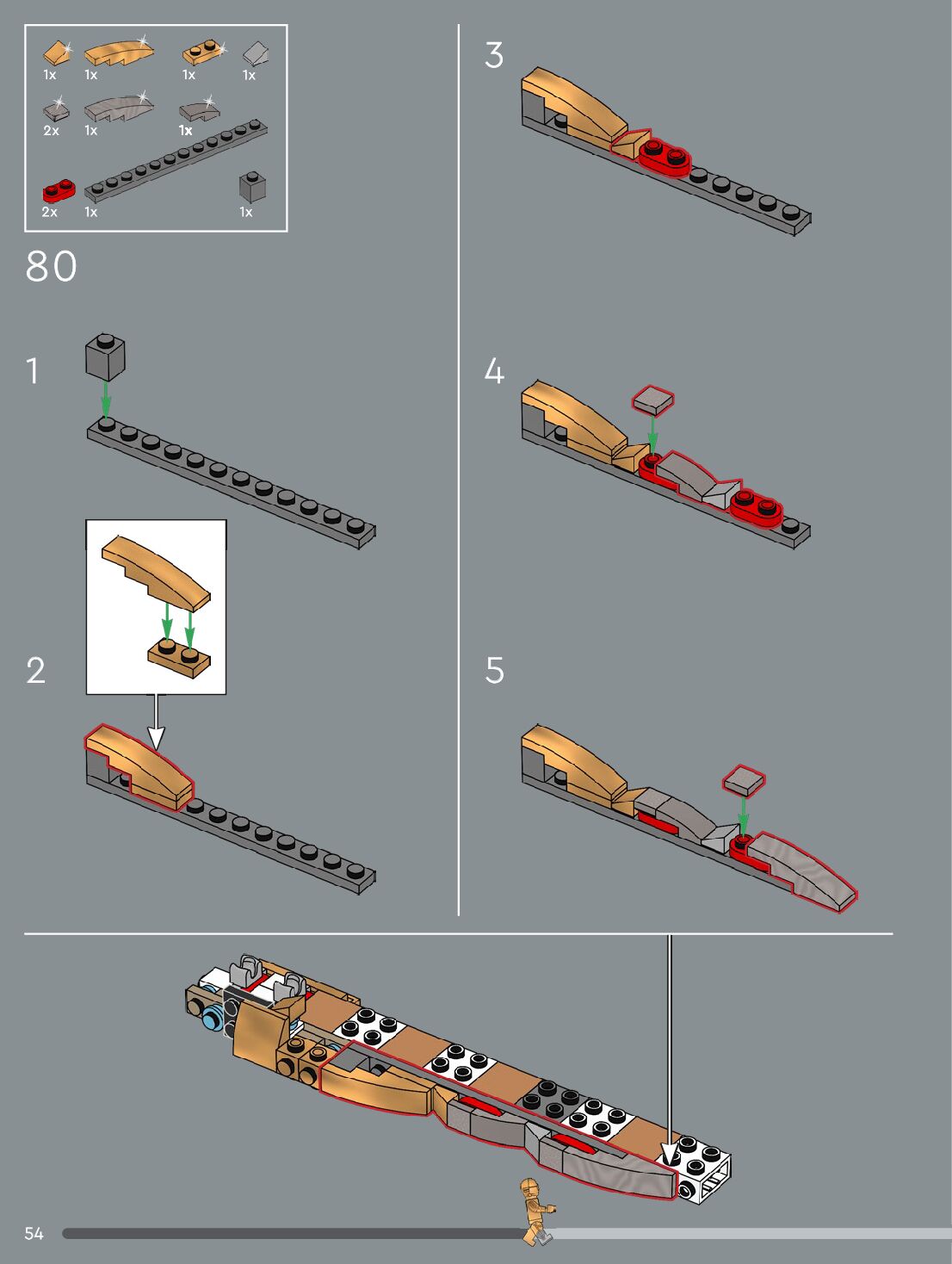 1x 1x 1x 1x
2x 1x 1x
2x 1x 1x

80

1

2

3

4

5

54