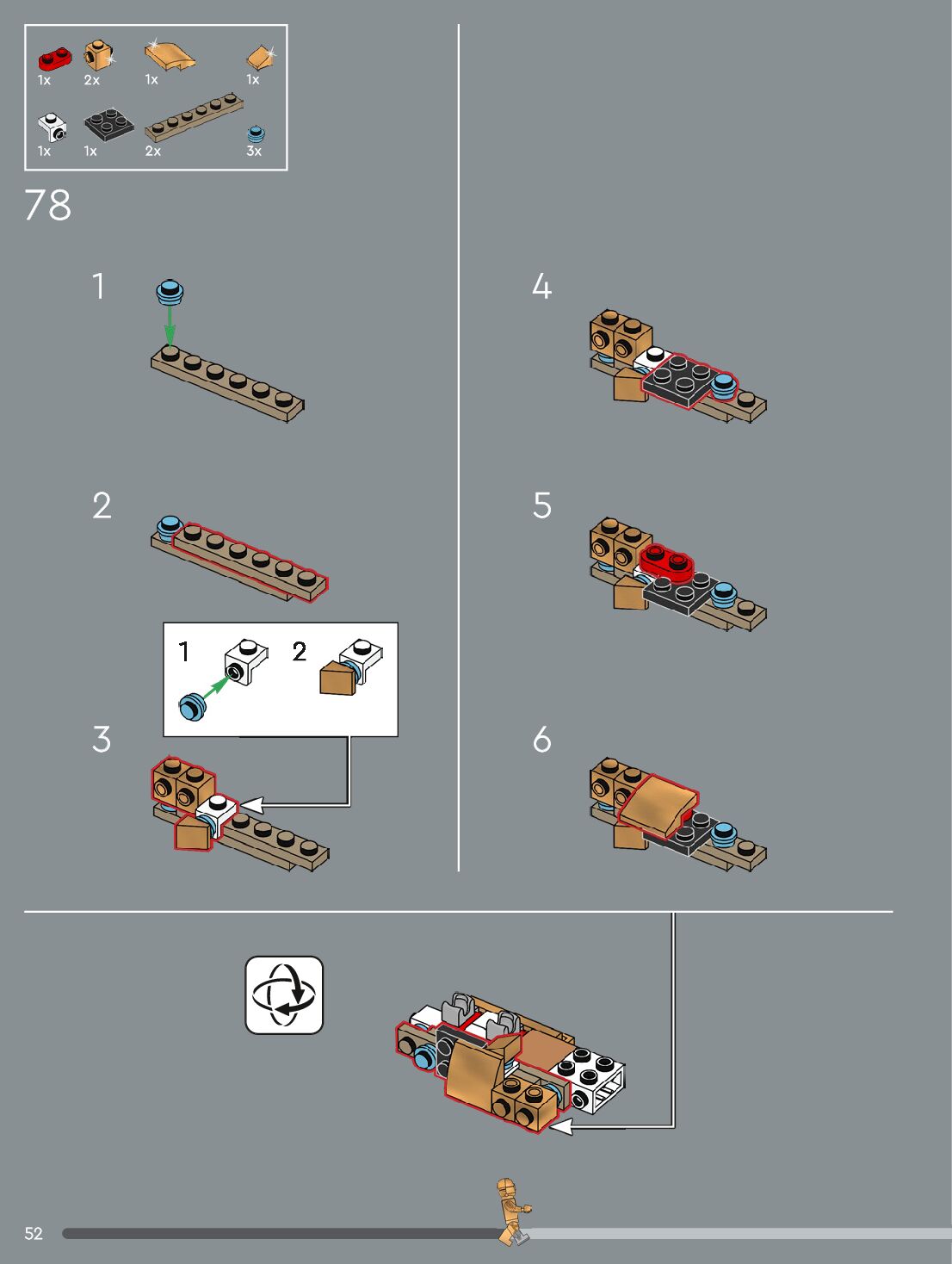 1x 2x 1x 1x
1x 1x 2x 3x

78

1

2

1 2

3

4

5

6

52