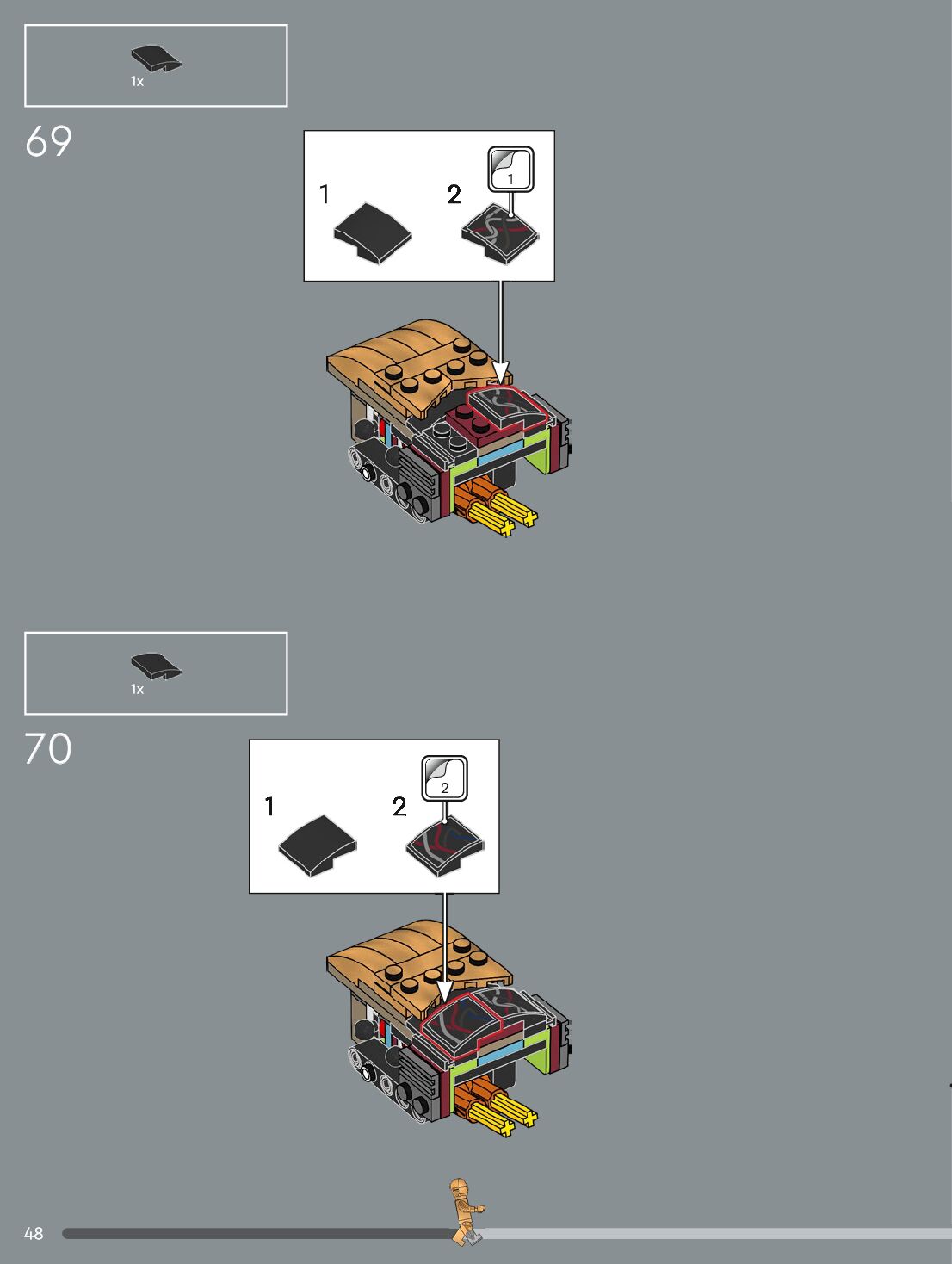 1x

69

1

2

1

1x

70

1

2

2

48