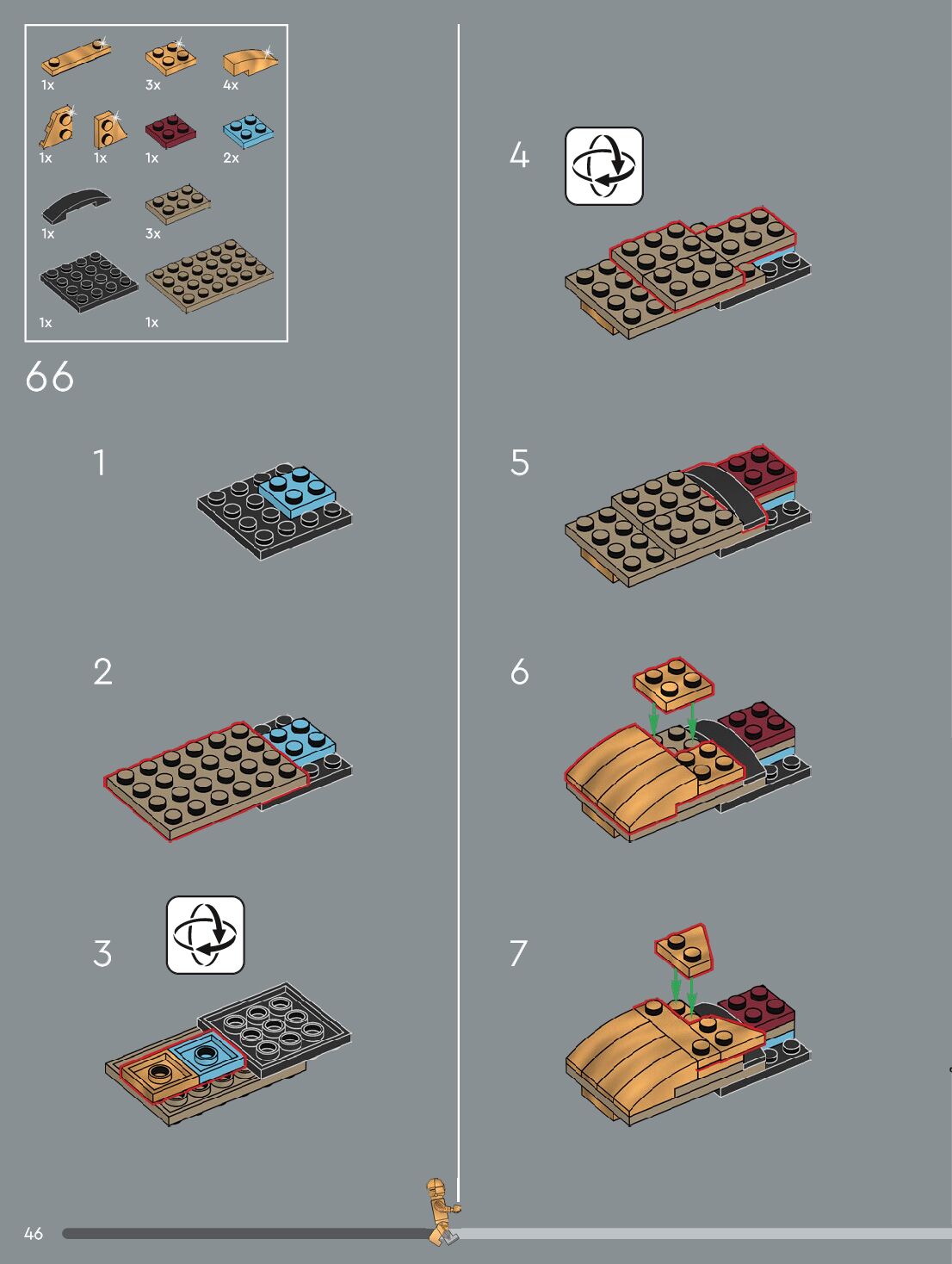 1x 3x 4x

1x 1x 1x 2x

1x 3x

1x 1x

66

1

2

3

4

5

6

7

46