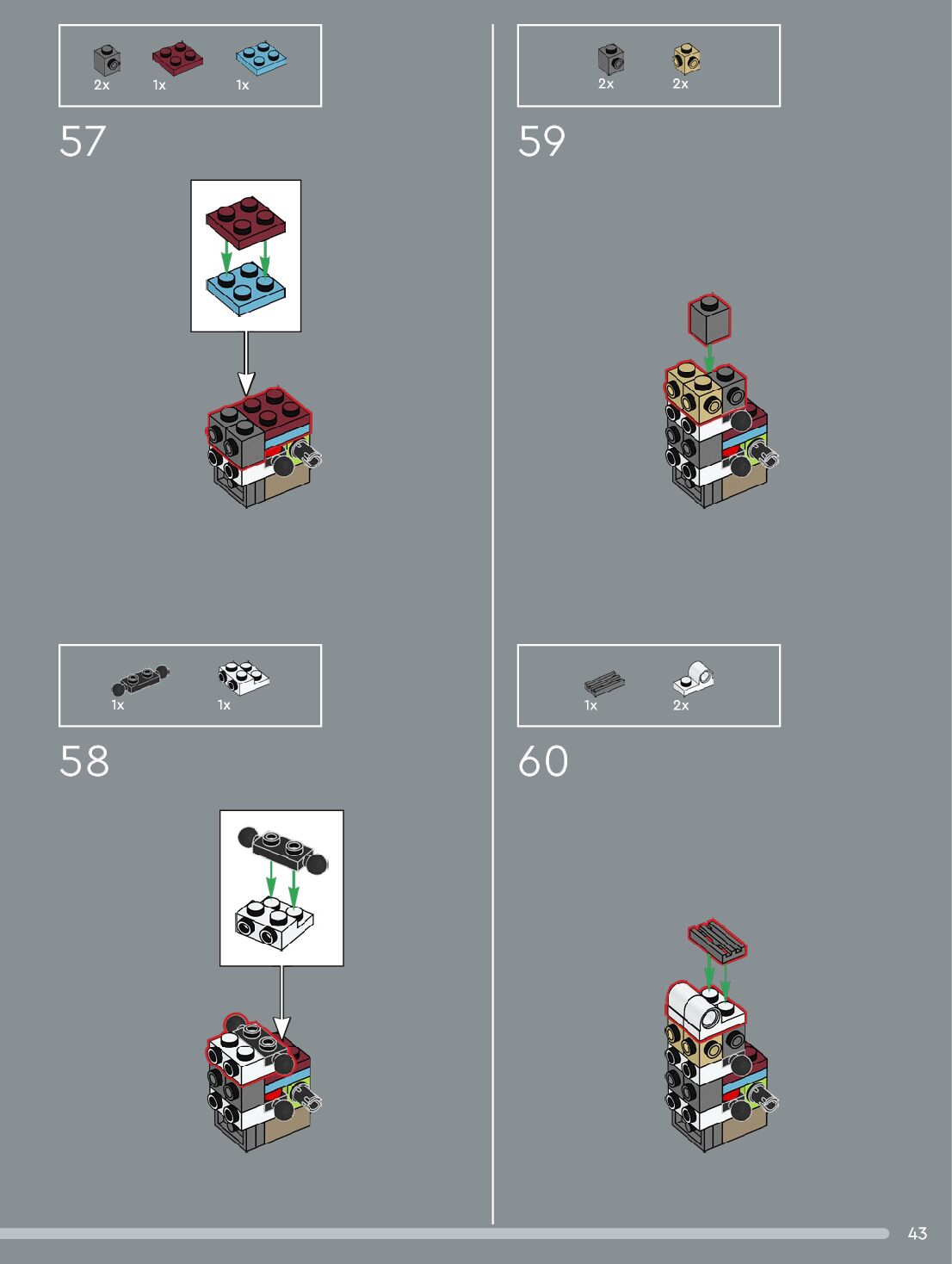 2x 1x 1x

57

1x 1x

58

2x 2x

59

1x 2x

60

43