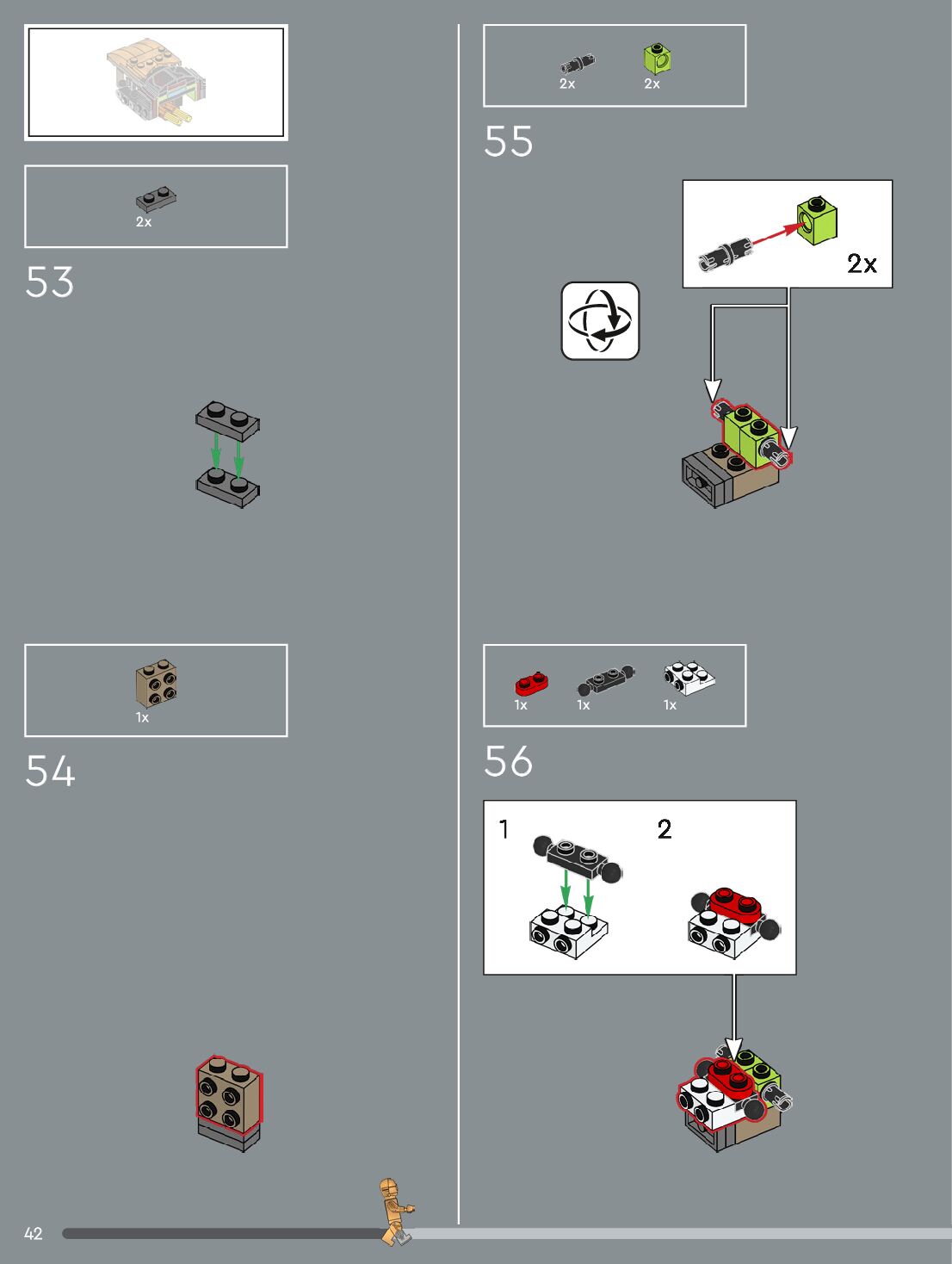 2x

53

1x

54

2x 2x

55

2x

1x 1x 1x

56

1

2

42