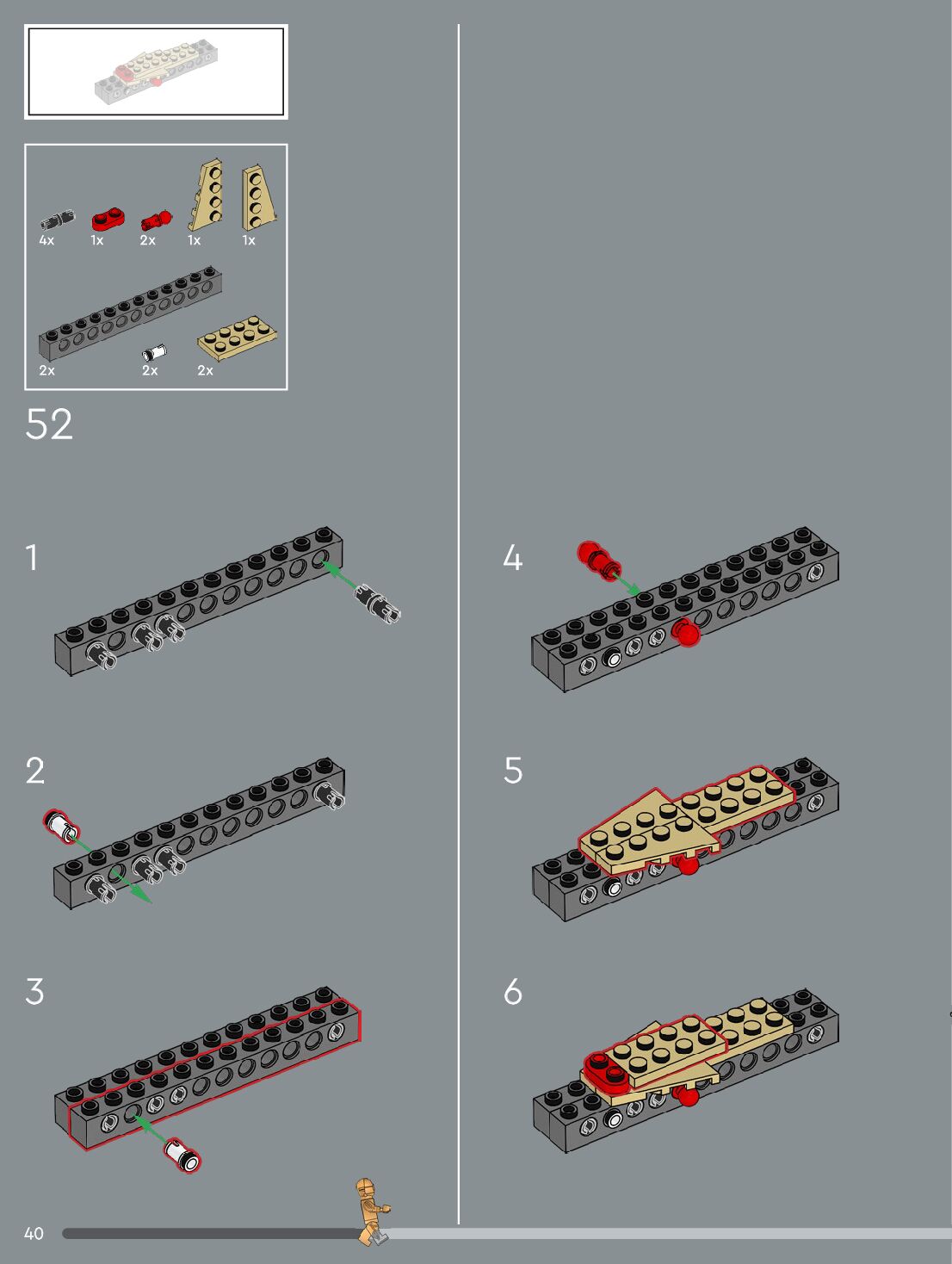 4x 1x 2x 1x 1x

2x 2x 2x

52

1

2

3

4

5

6

40