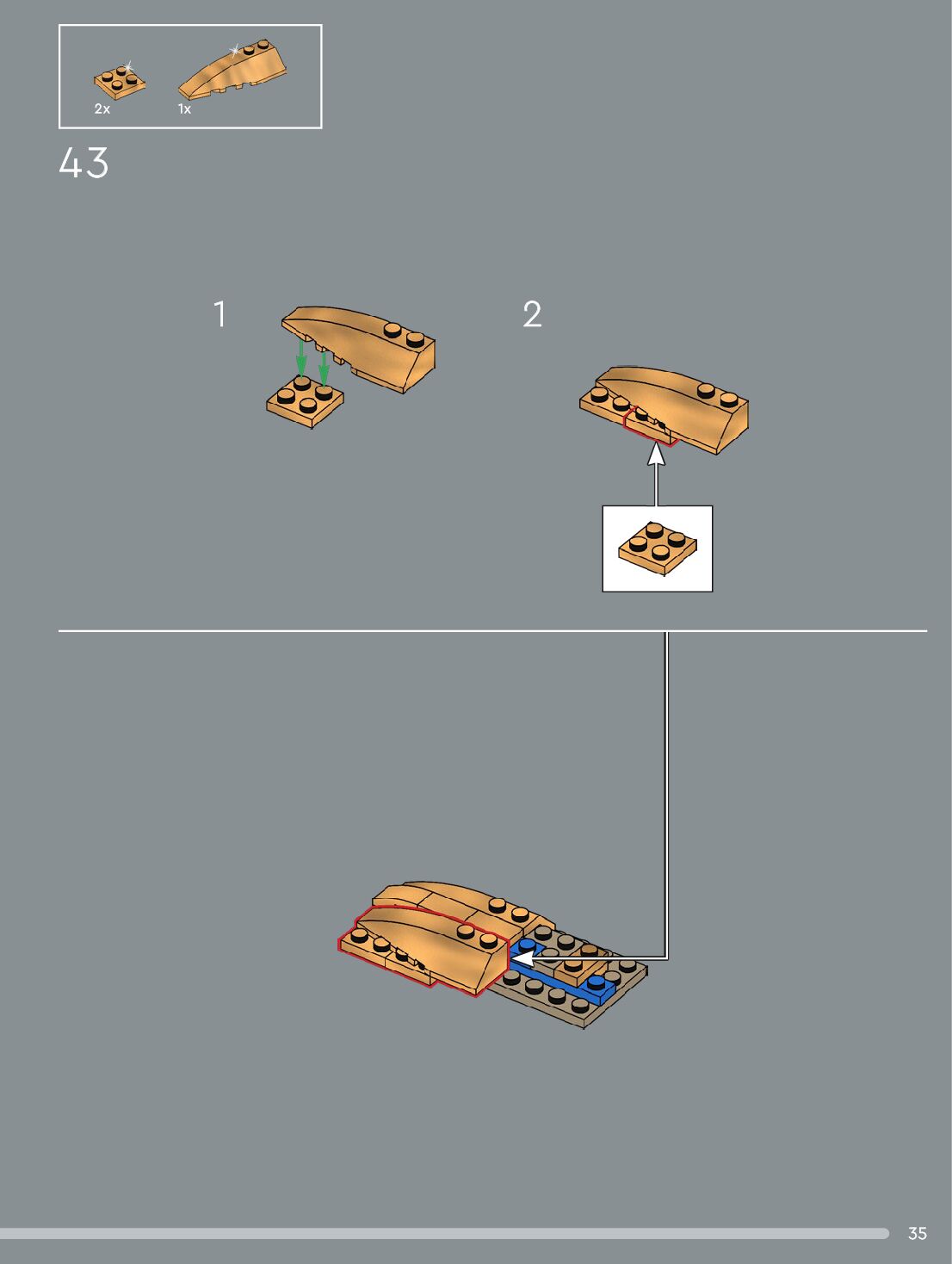 2x 1x

43

1

2

35