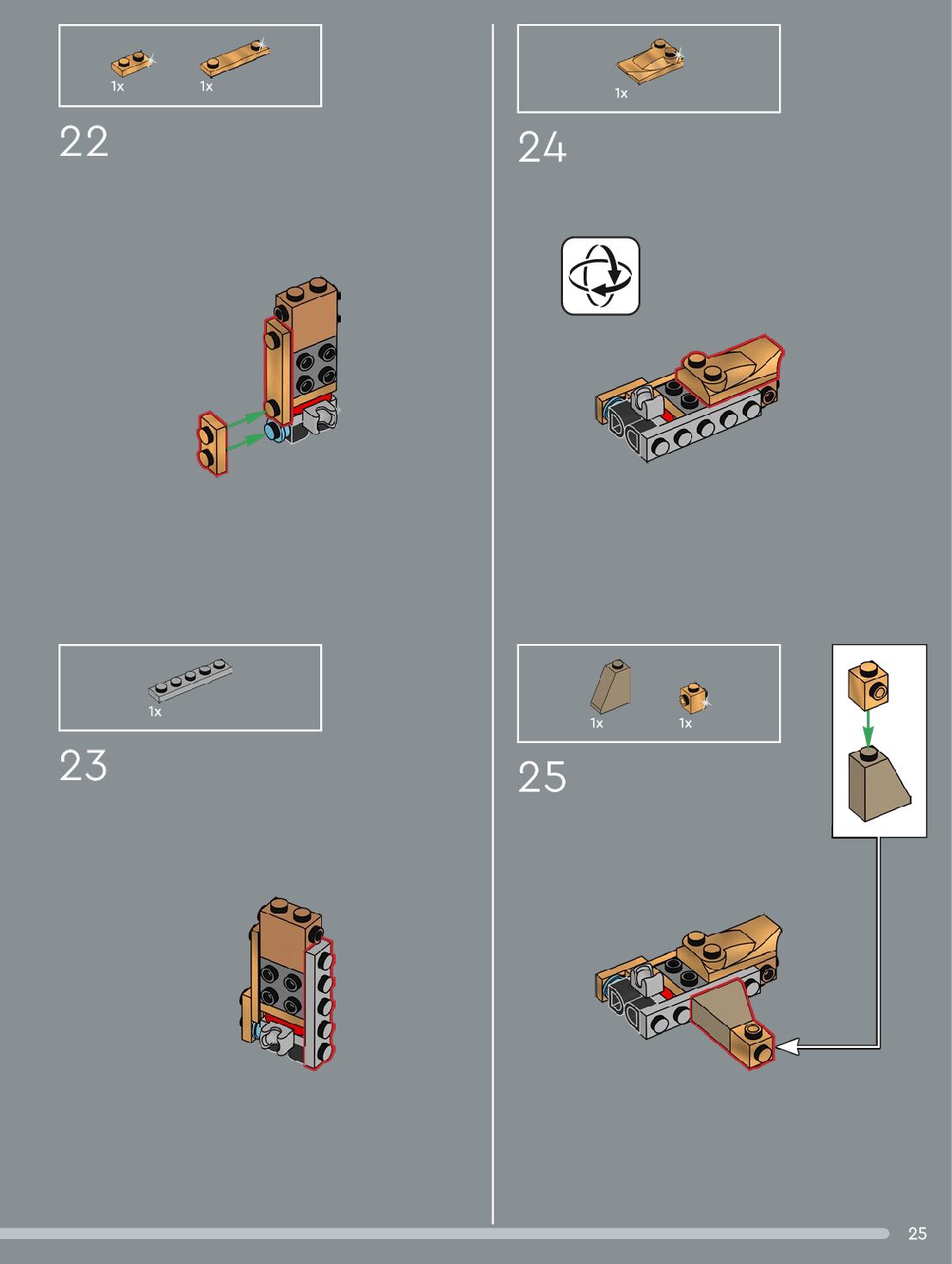 1x 1x

22

1x

23

1x

24

1x 1x

25

25