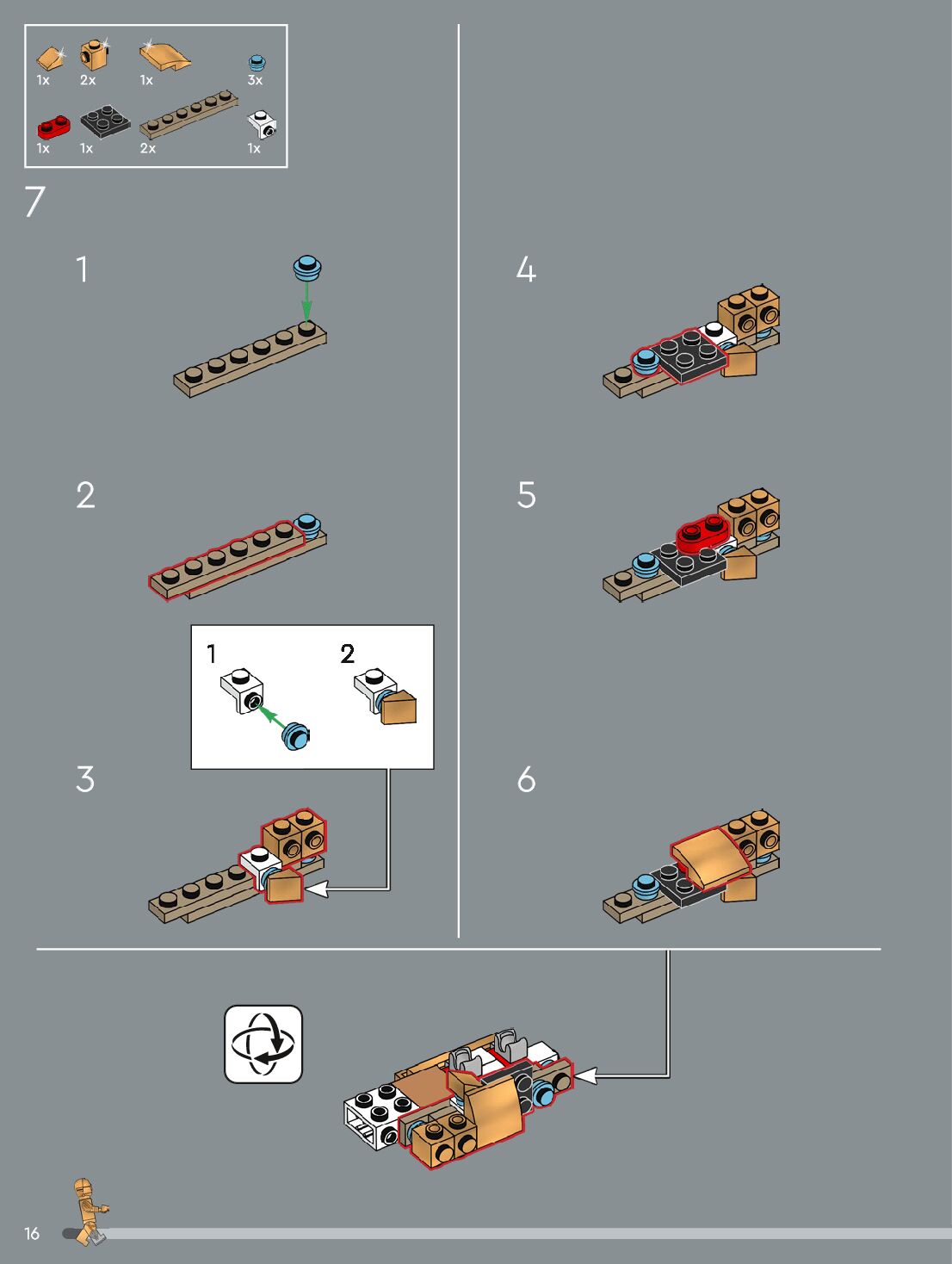 1x 2x 1x 3x
1x 1x 2x 1x

7

1

2

1 2

3

4

5

6

16