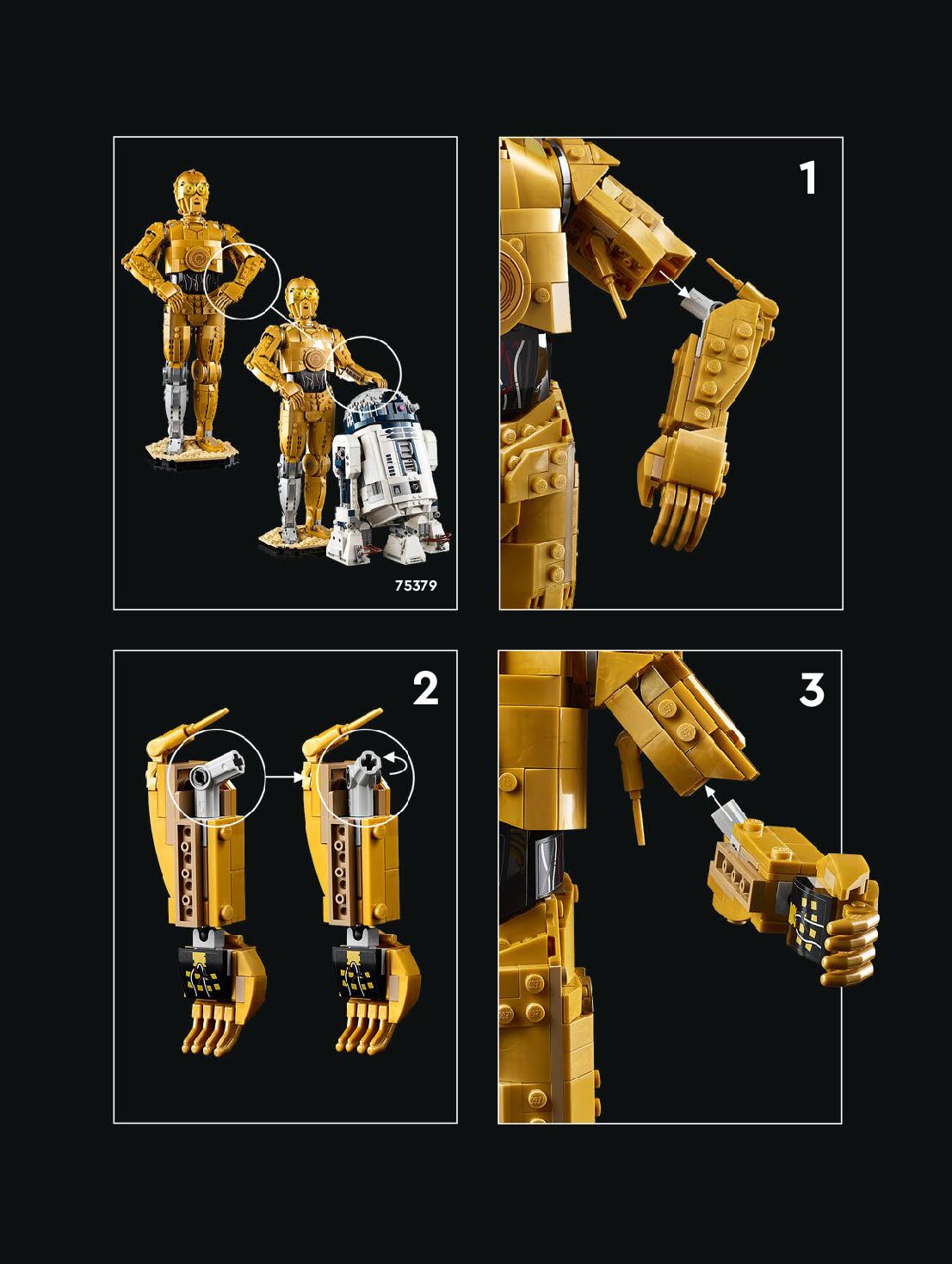 75379

1

2

3