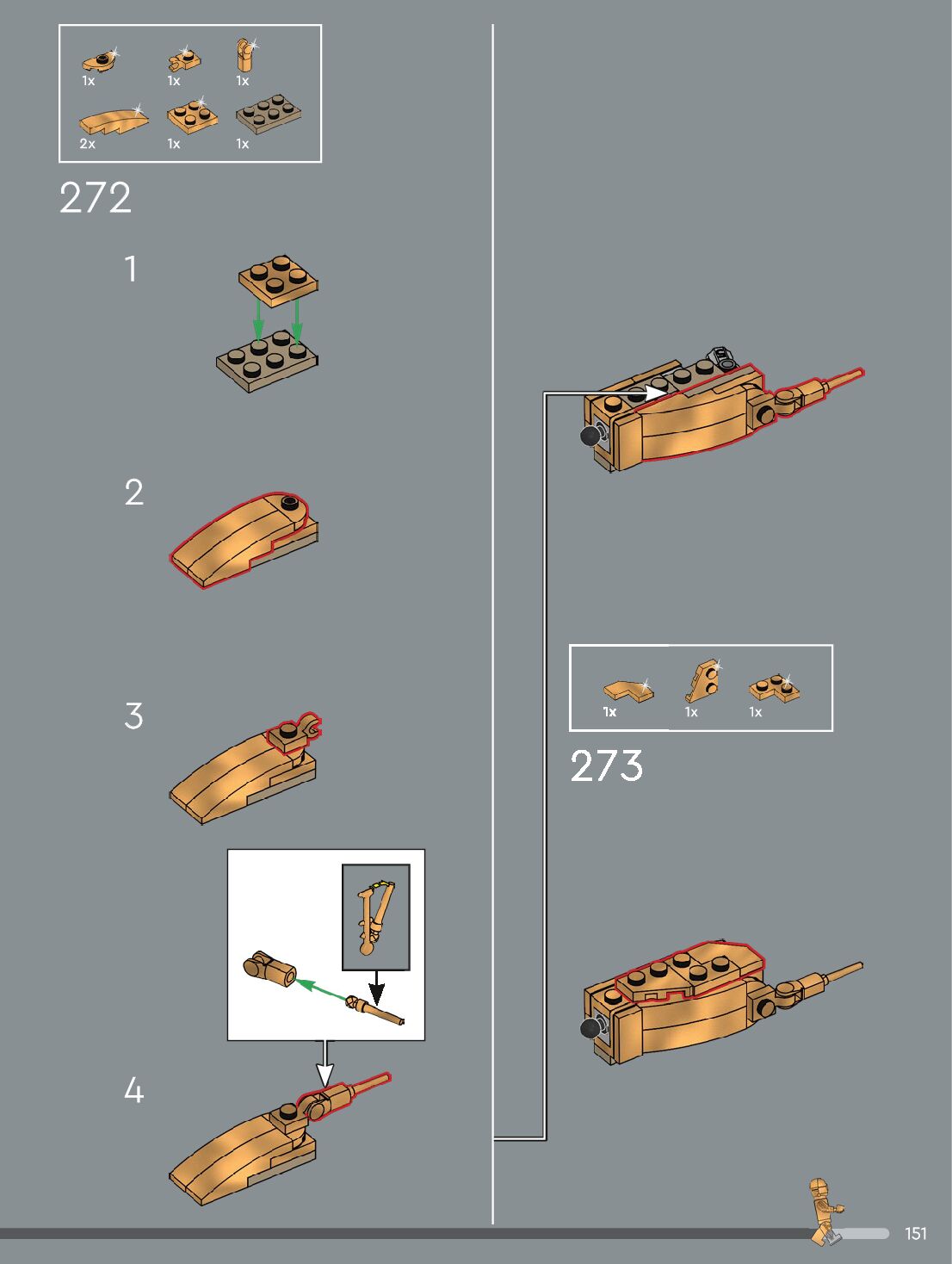 1x 1x 1x
2x 1x 1x

272

1

2

3

4

1x 1x 1x

273

151