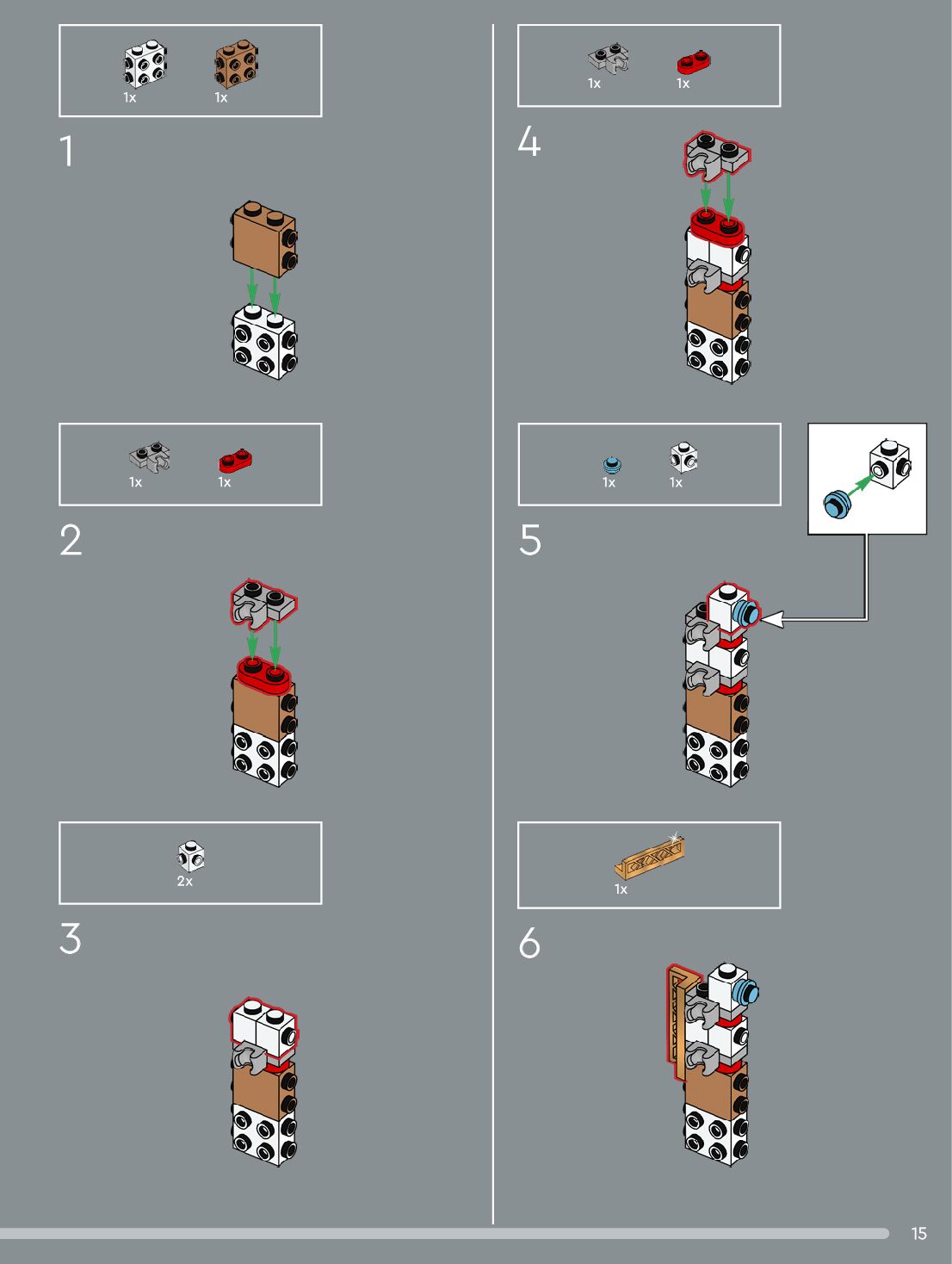 1x 1x

1

1x 1x

2

2x

3

1x 1x

4

1x 1x

5

1x

6

15