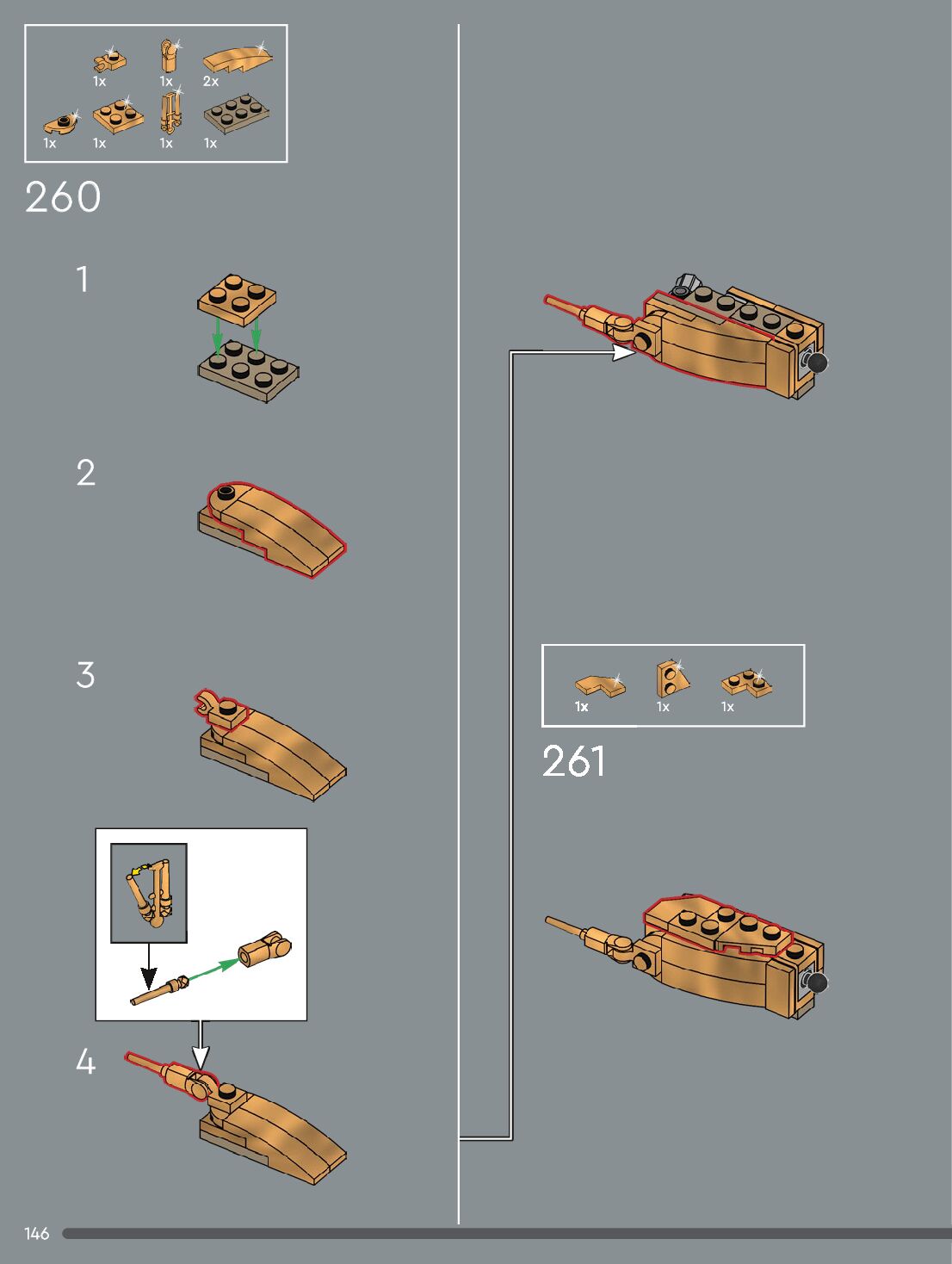 1x 1x 2x
1x 1x 1x 1x

260

1

2

3

4

1x 1x 1x

261

146