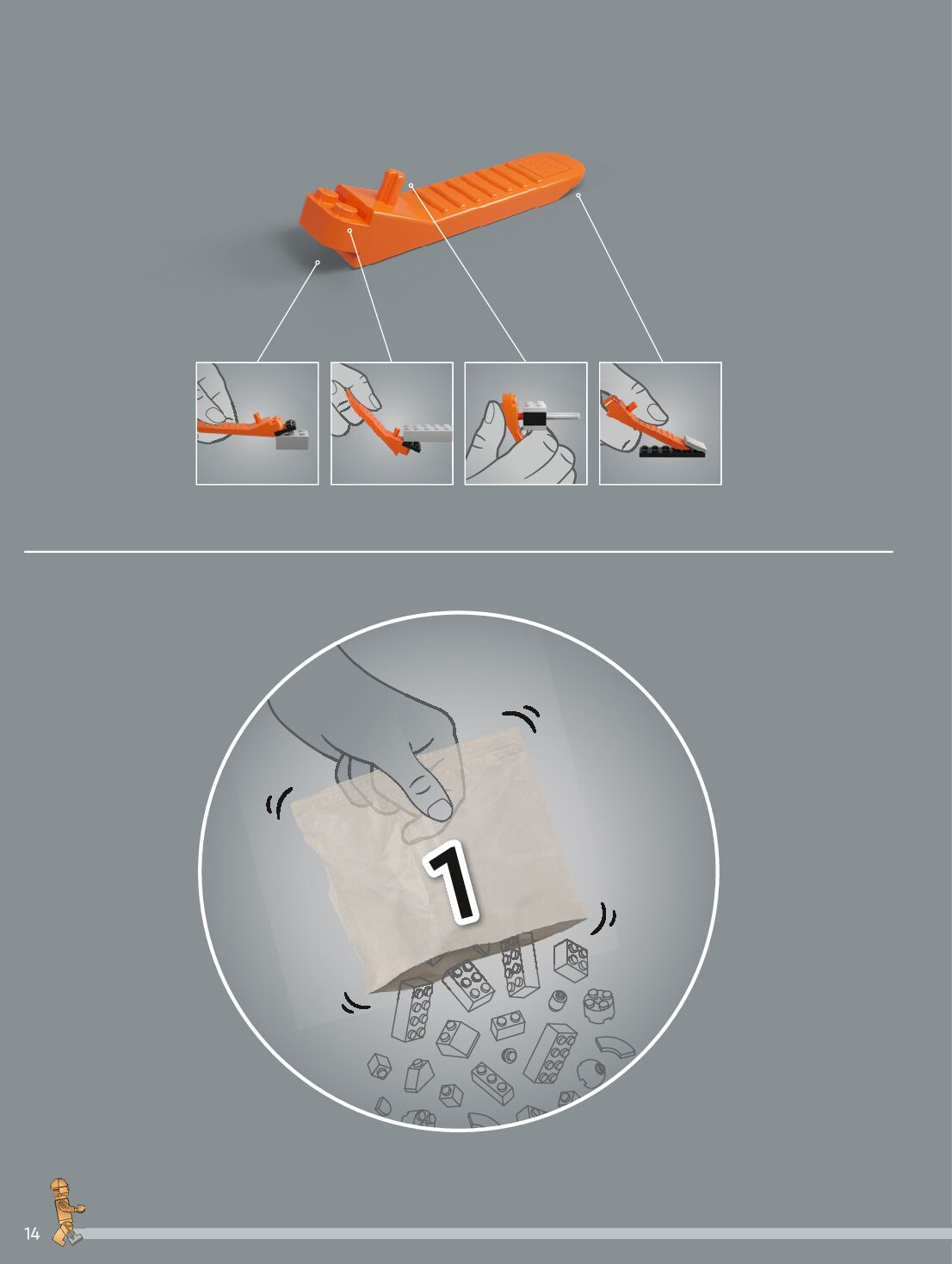 1

14