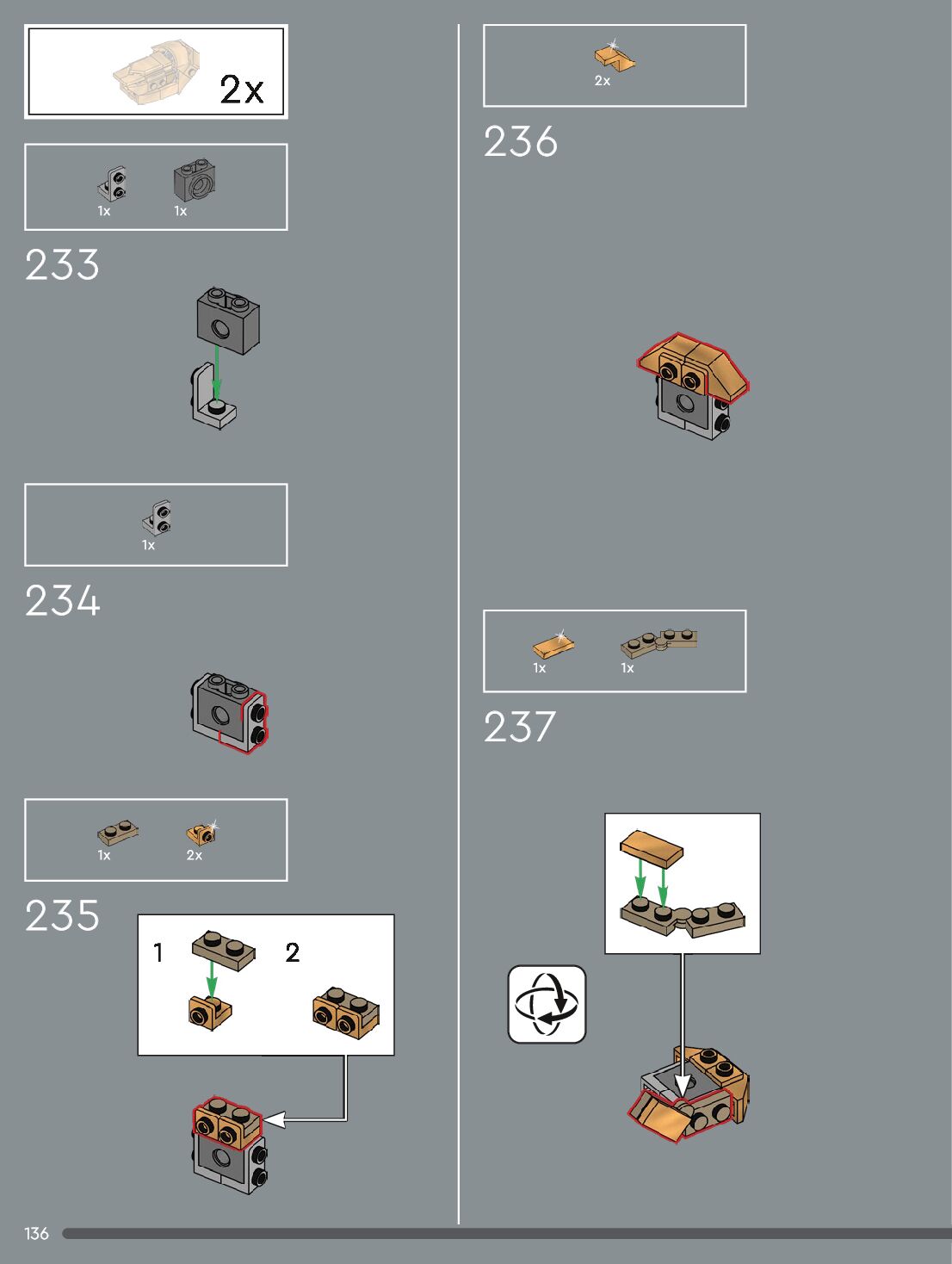 2x

1x 1x

233

1x

234

1x 2x

235

1

2

2x

236

1x 1x

237

136