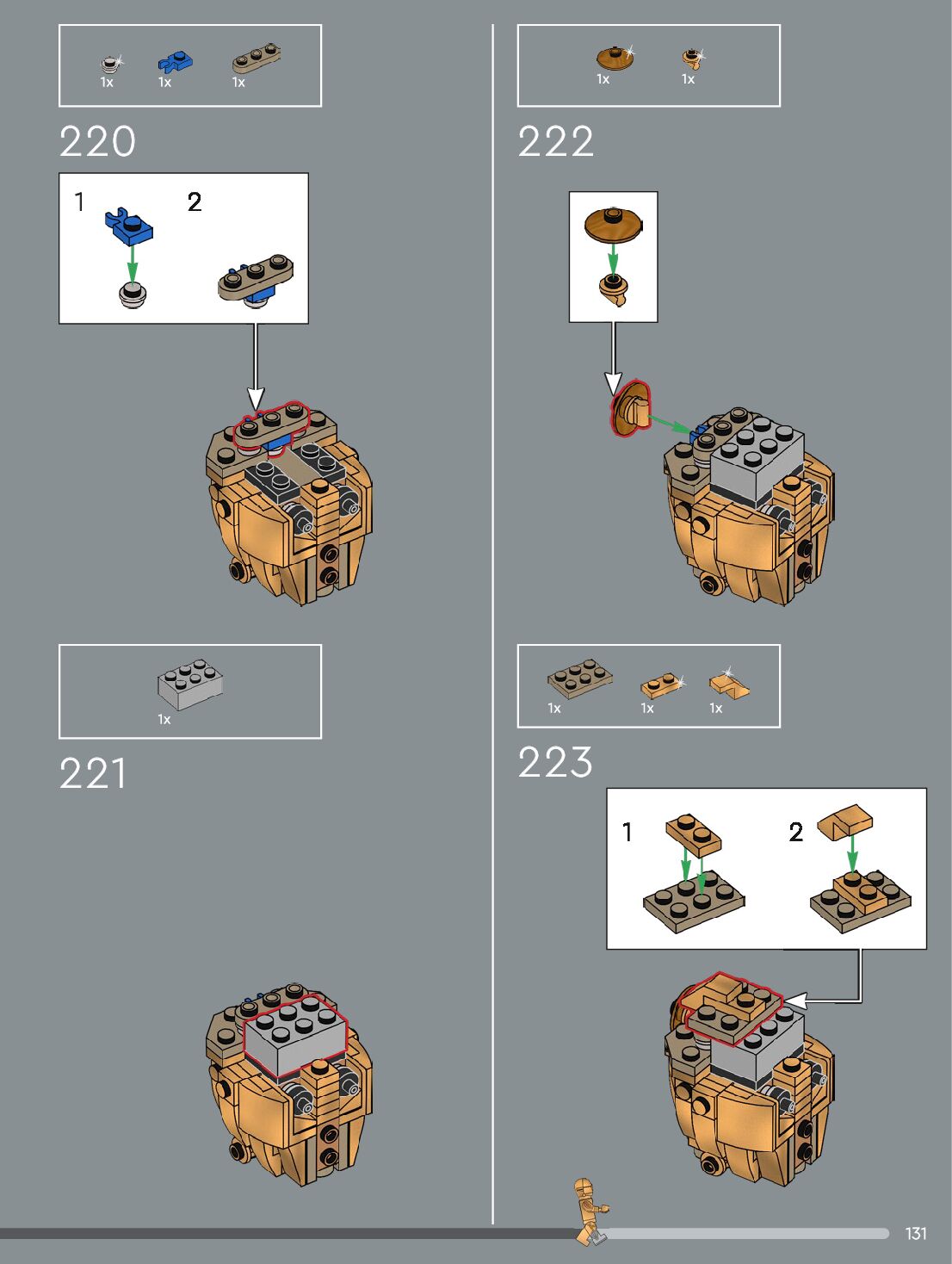 1x 1x 1x

220

1 2

1x

221

1x 1x

222

1x 1x 1x

223

1 2

131