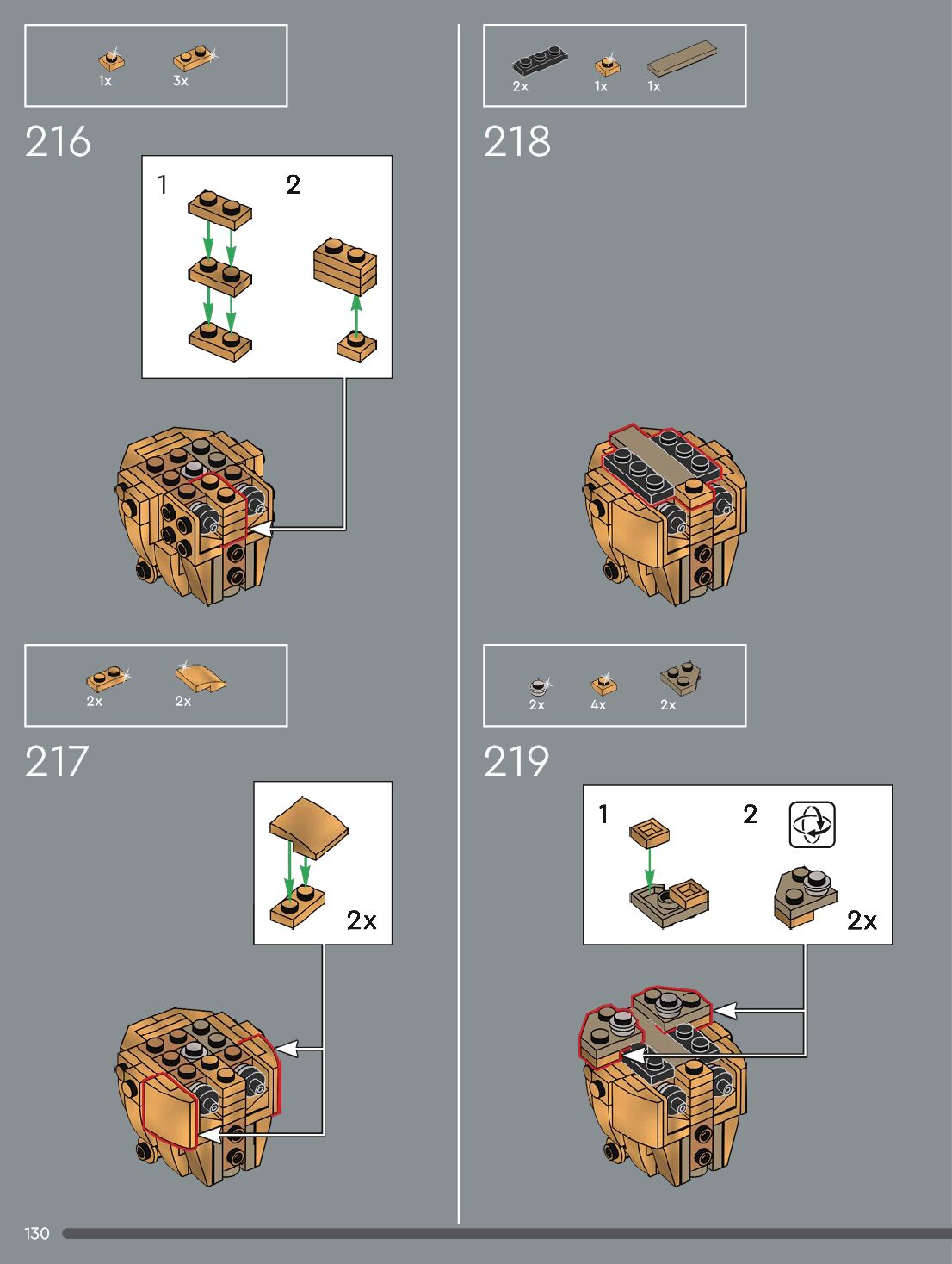 1x 3x

216

1 2

2x 2x

217

2x

2x 1x 1x

218

2x 4x 2x

219

1 2

2x

130