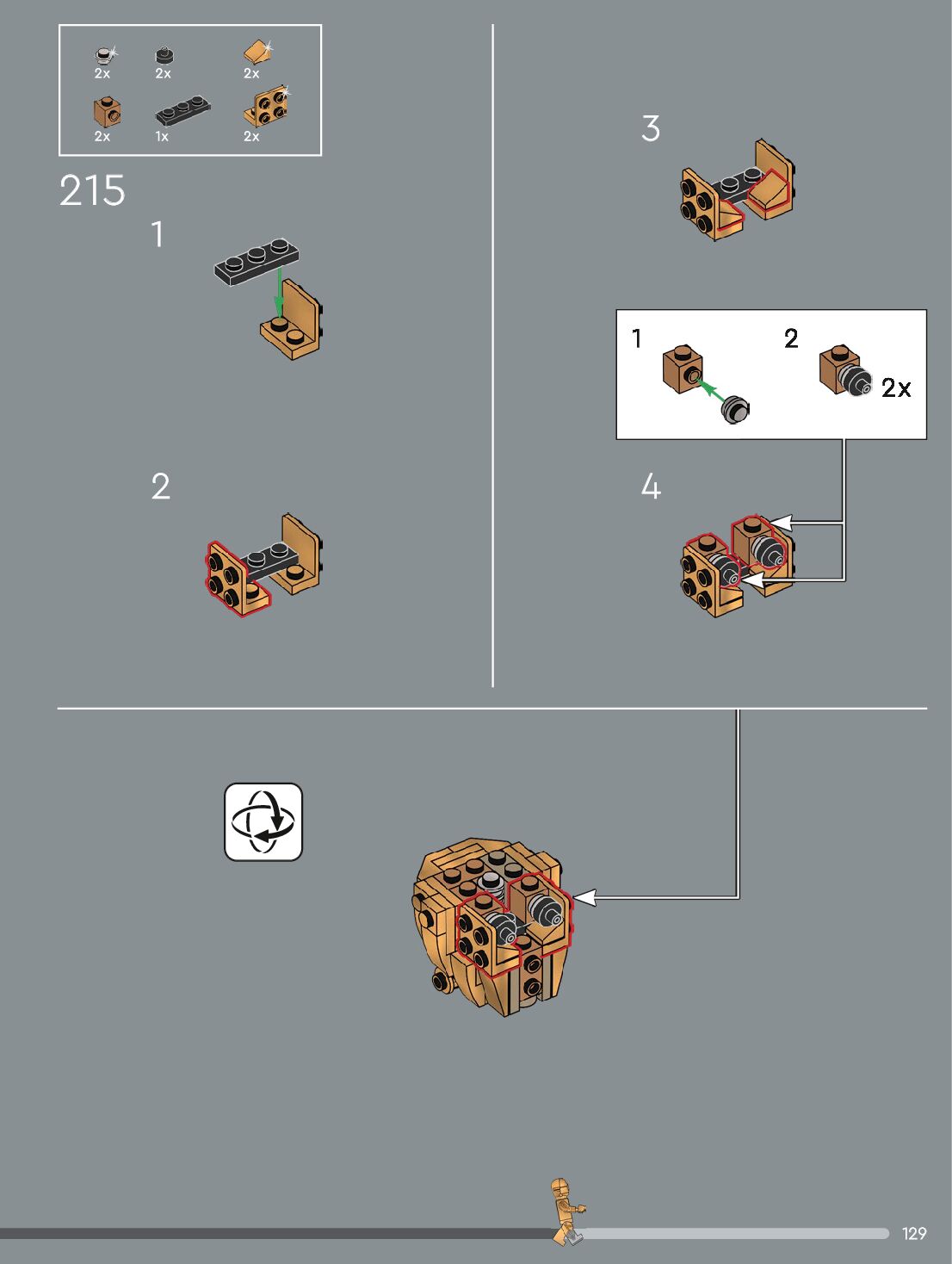 2x 2x 2x
2x 1x 2x

215

1

2

3

1

2

2x

4

129