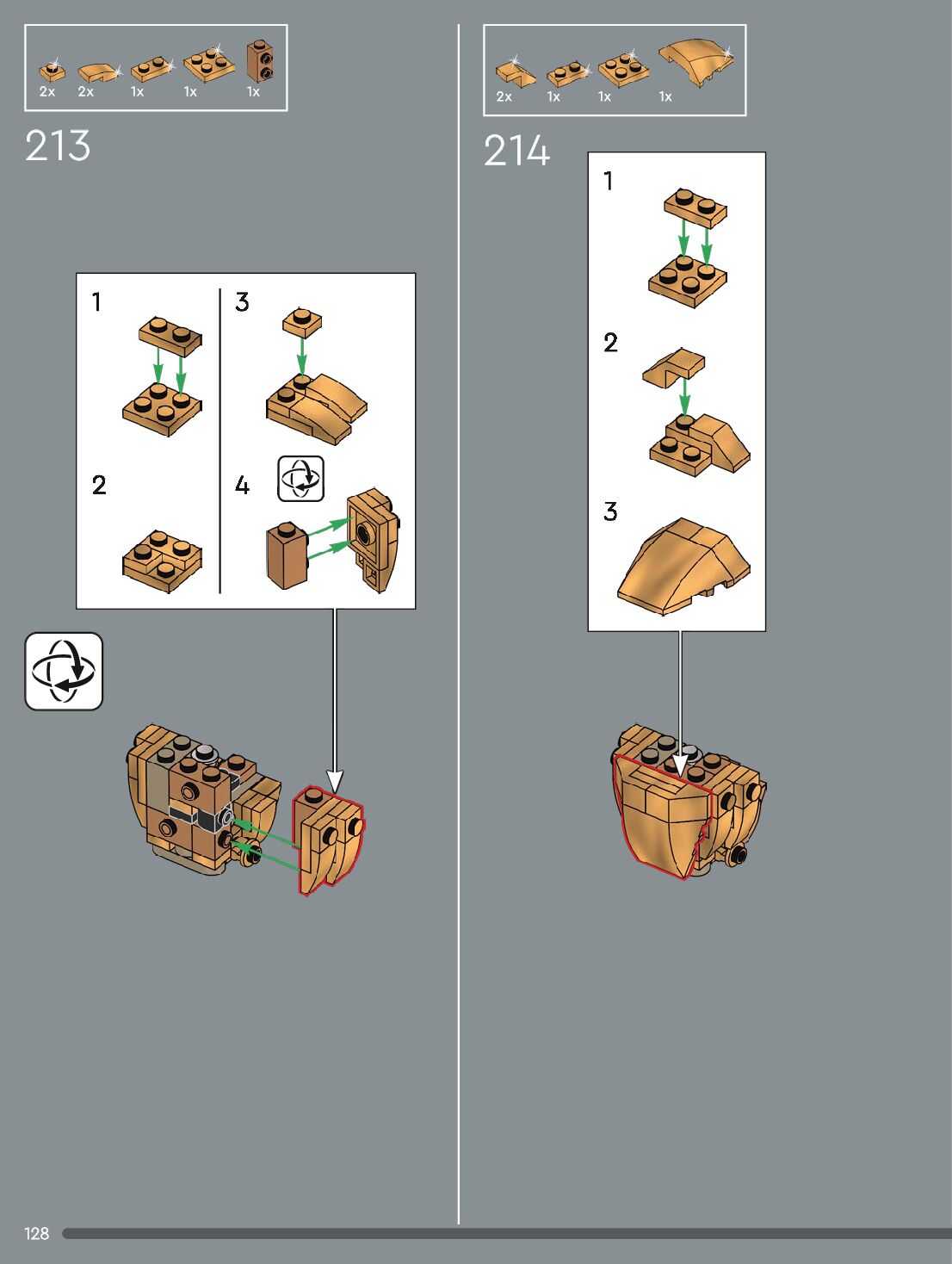 2x 2x 1x 1x 1x

213

1

2

3

4

2x 1x 1x 1x

214

1

2

3

128