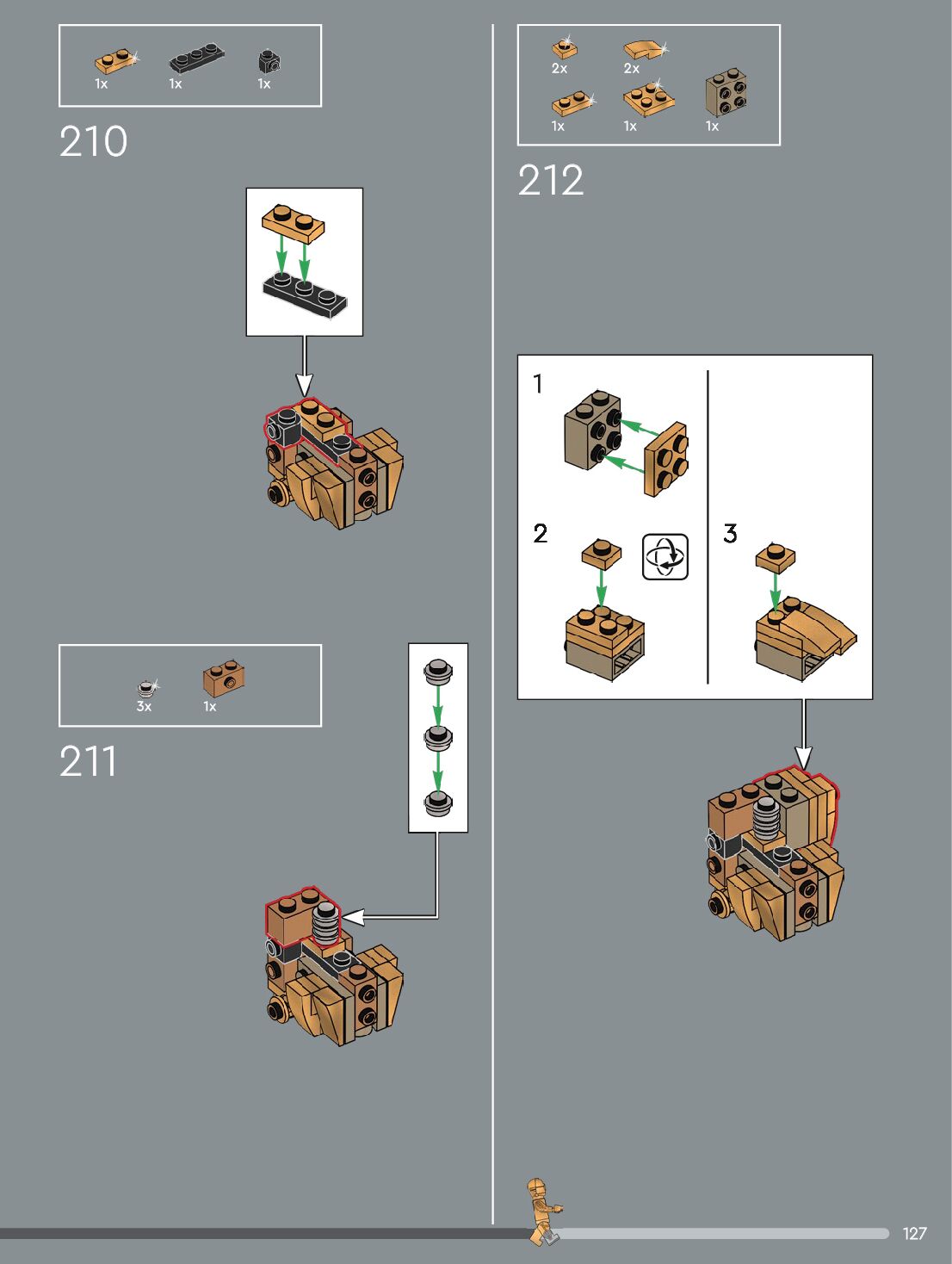 1x 1x 1x

210

3x 1x

211

2x 2x

1x 1x 1x

212

1

2

3

127