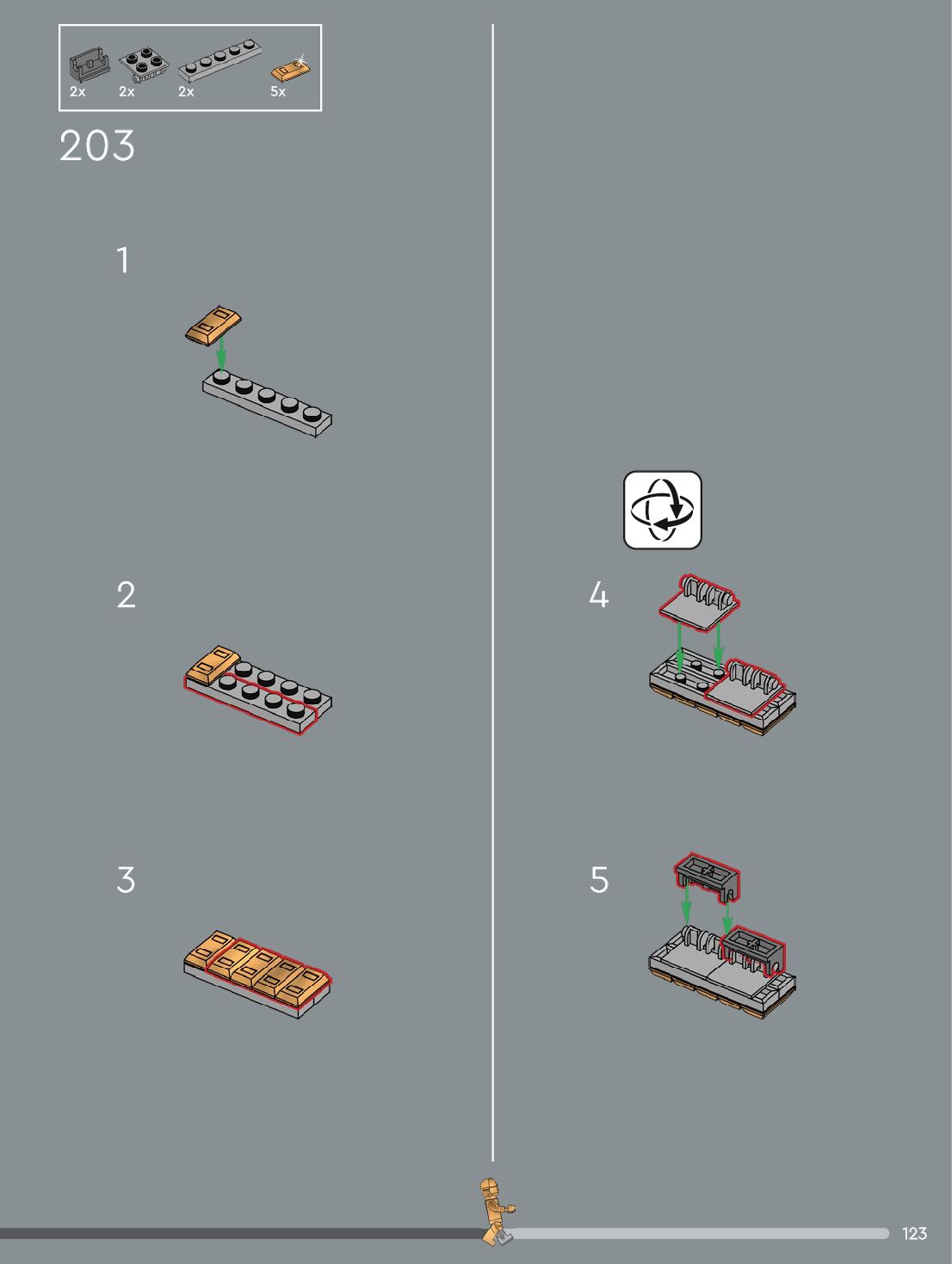 2x 2x 2x 5x

203

1

2

3

4

5

123