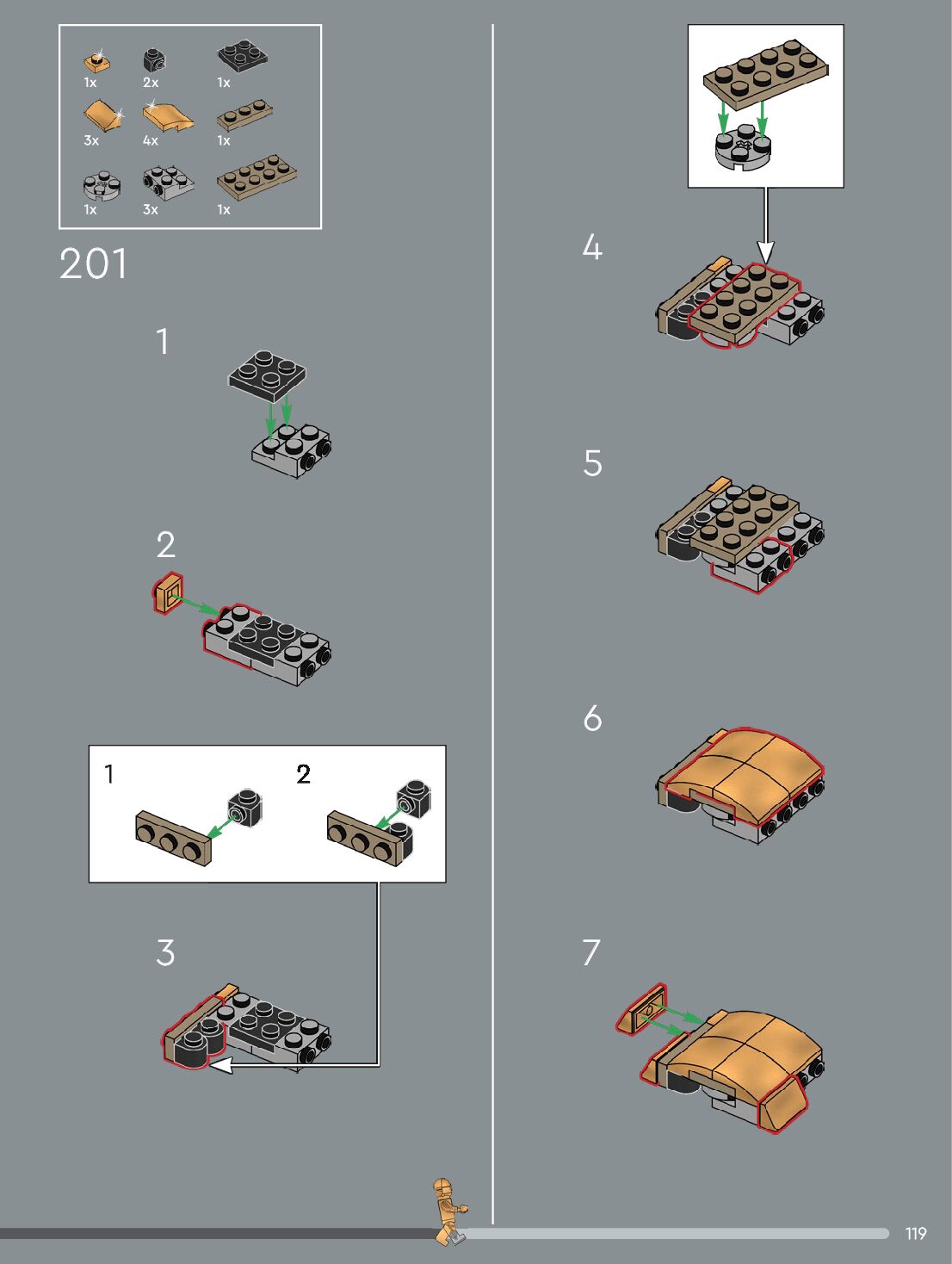 1x 2x 1x
3x 4x 1x
1x 3x 1x

201

1

2

1

2

3

4

5

6

7

119