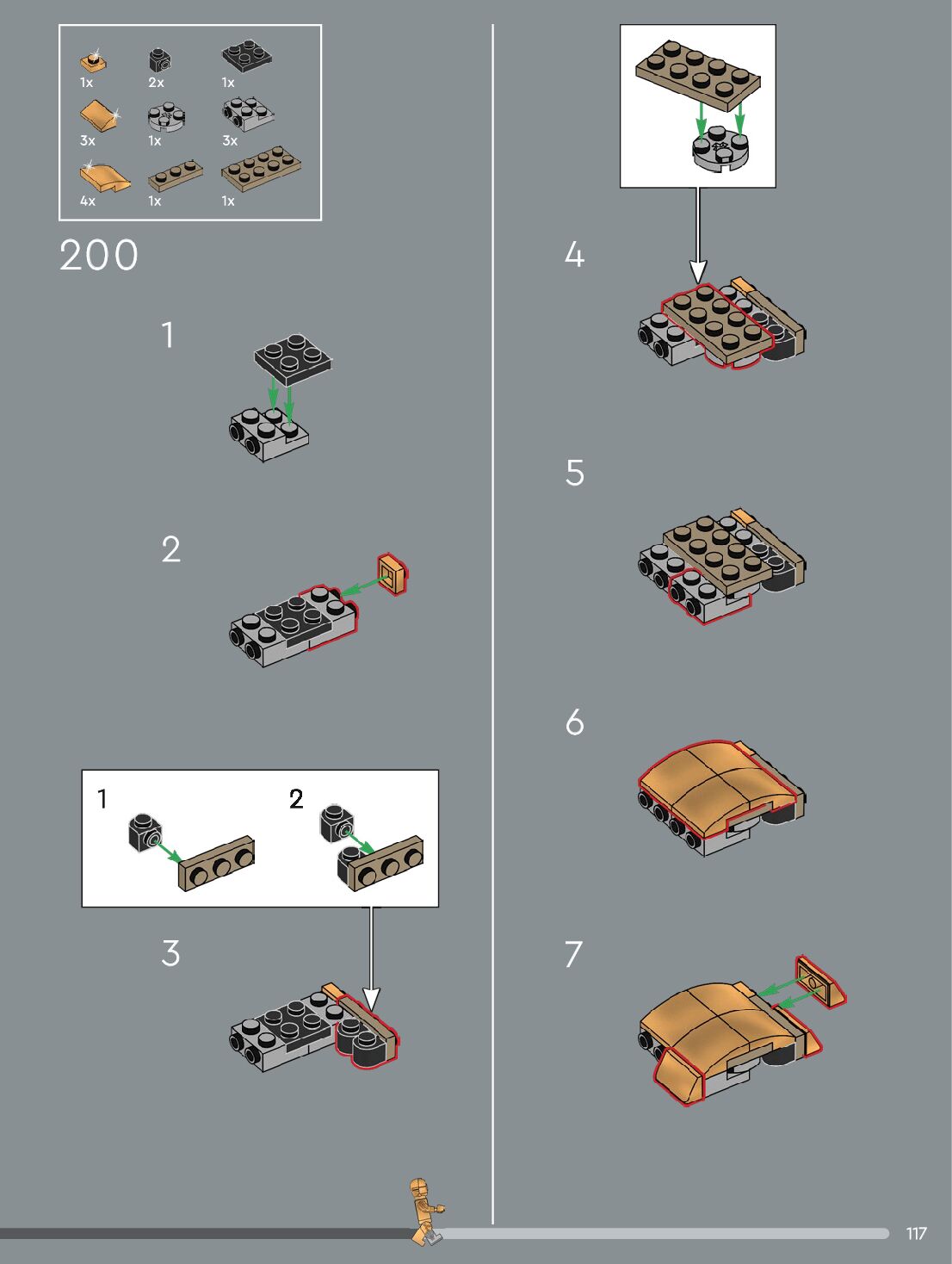 1x 2x 1x
3x 1x 3x
4x 1x 1x

200

1

2

1 2

3

4

5

6

7

117