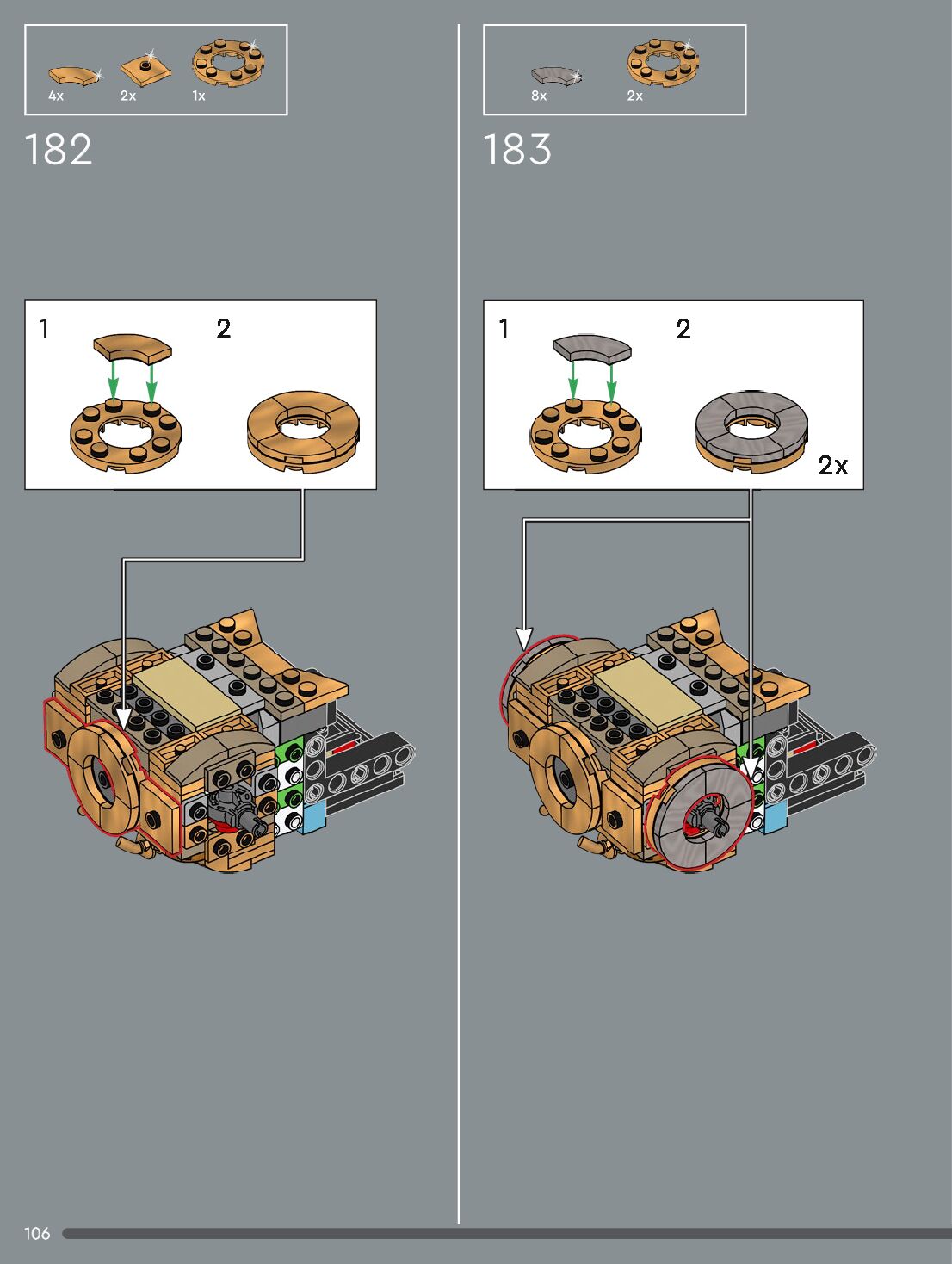 4x 2x 1x

182

1

2

8x 2x

183

1

2

2x

106