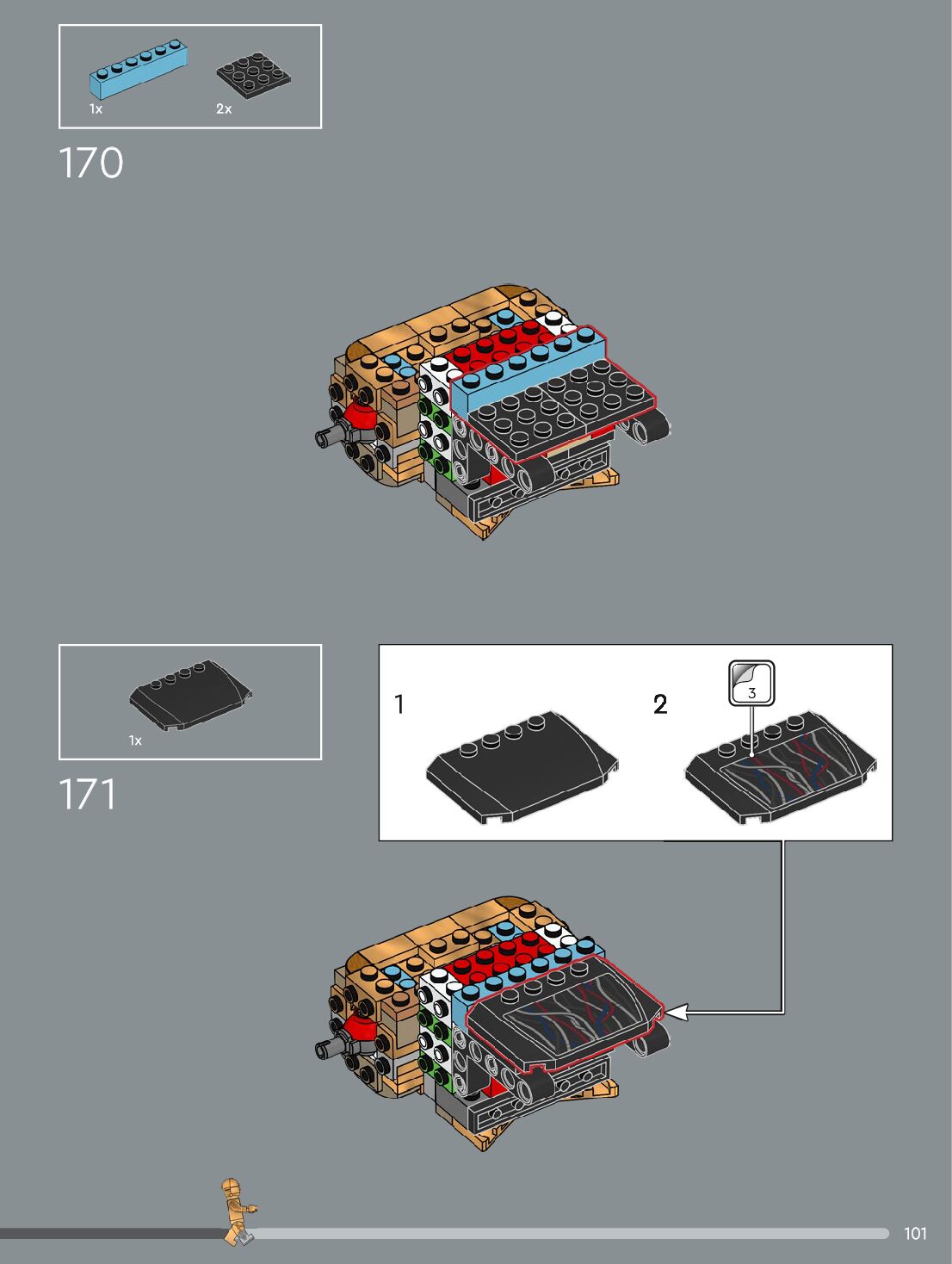 1x 2x

170

1x

171

1

2

3

101