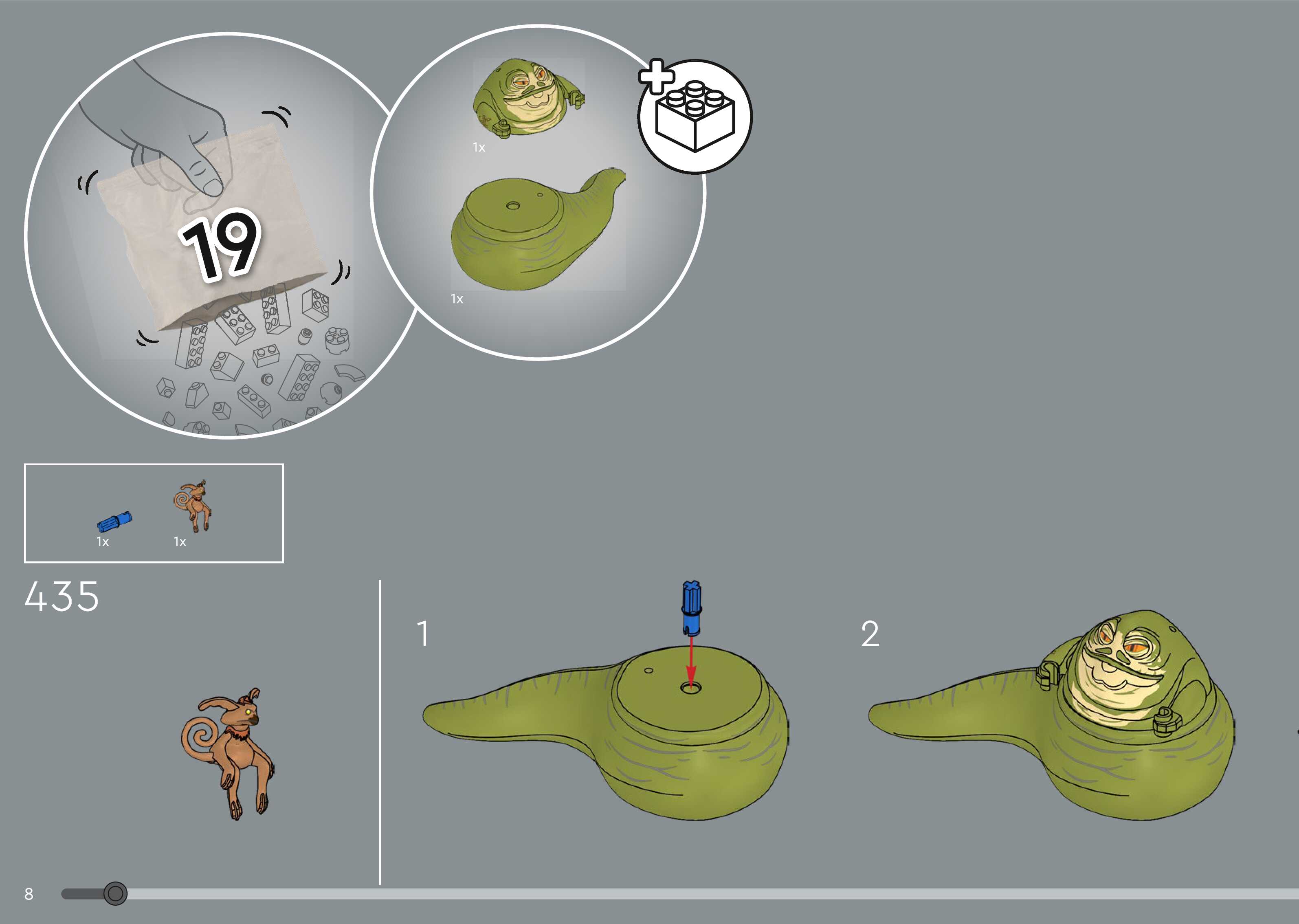 19

1x

1x

1x 1x

435

1

2

8