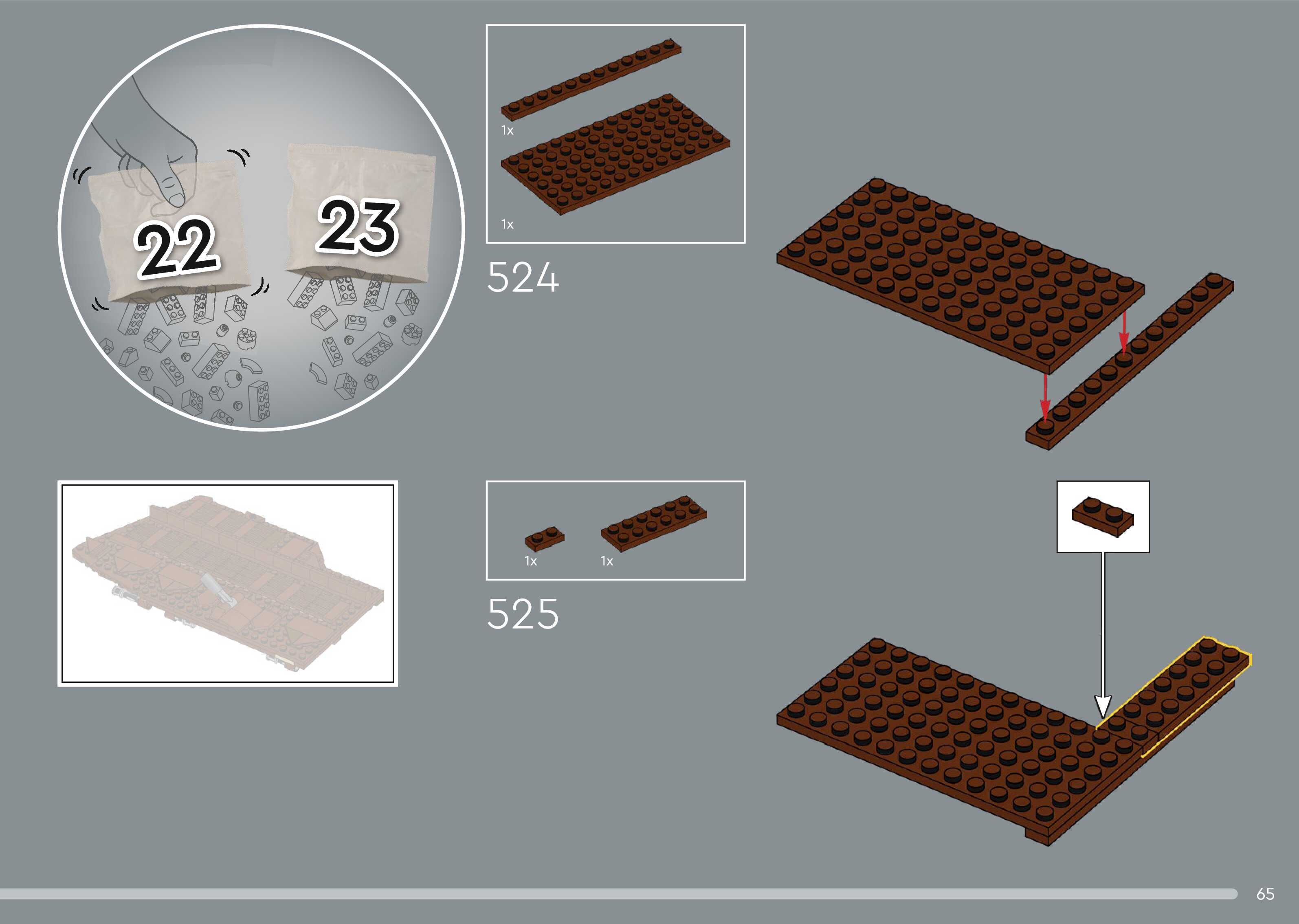 22

23

1x

1x

524

1x

1x

525

65