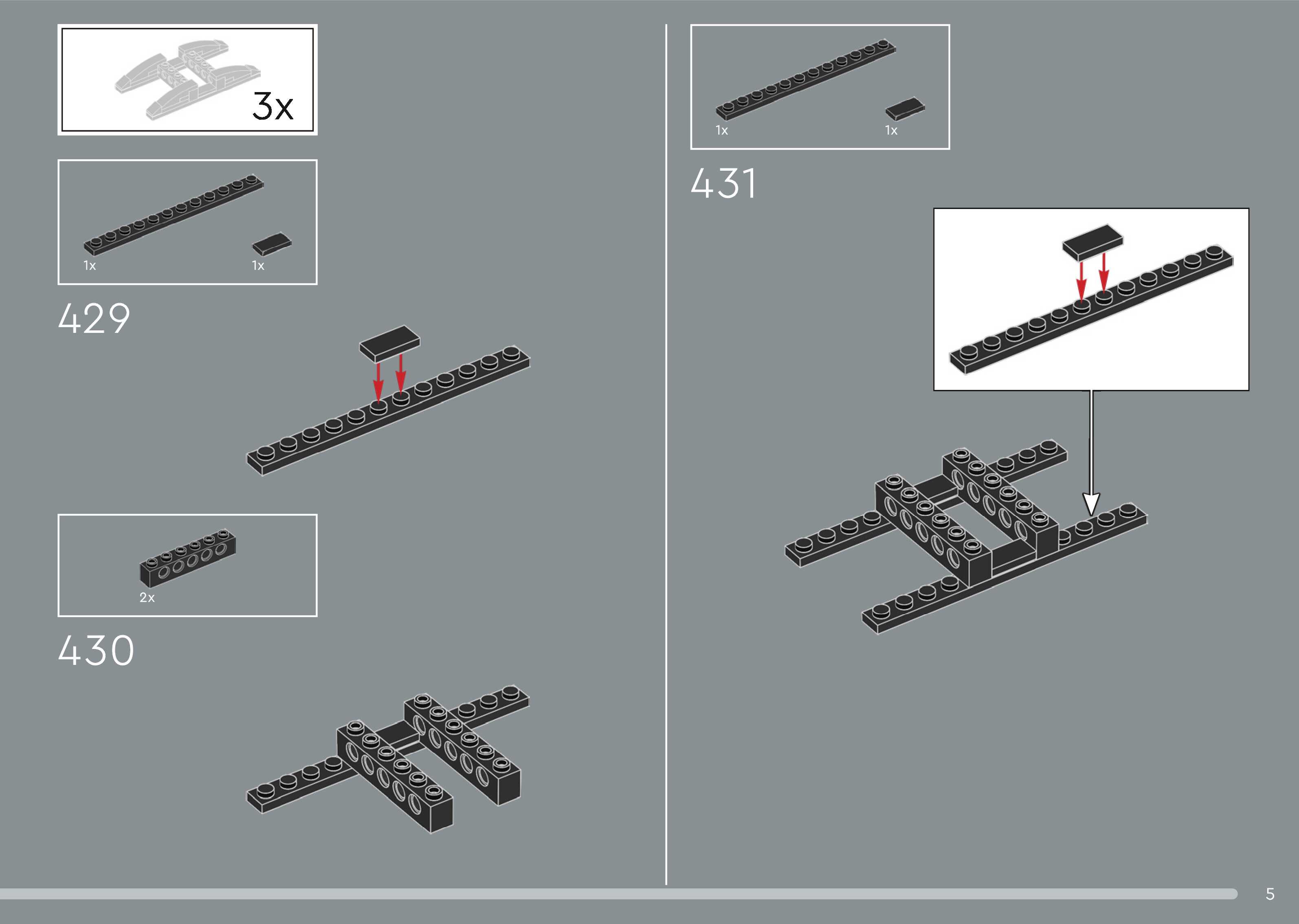 3x

1x 1x

429

2x

430

1x 1x

431

5