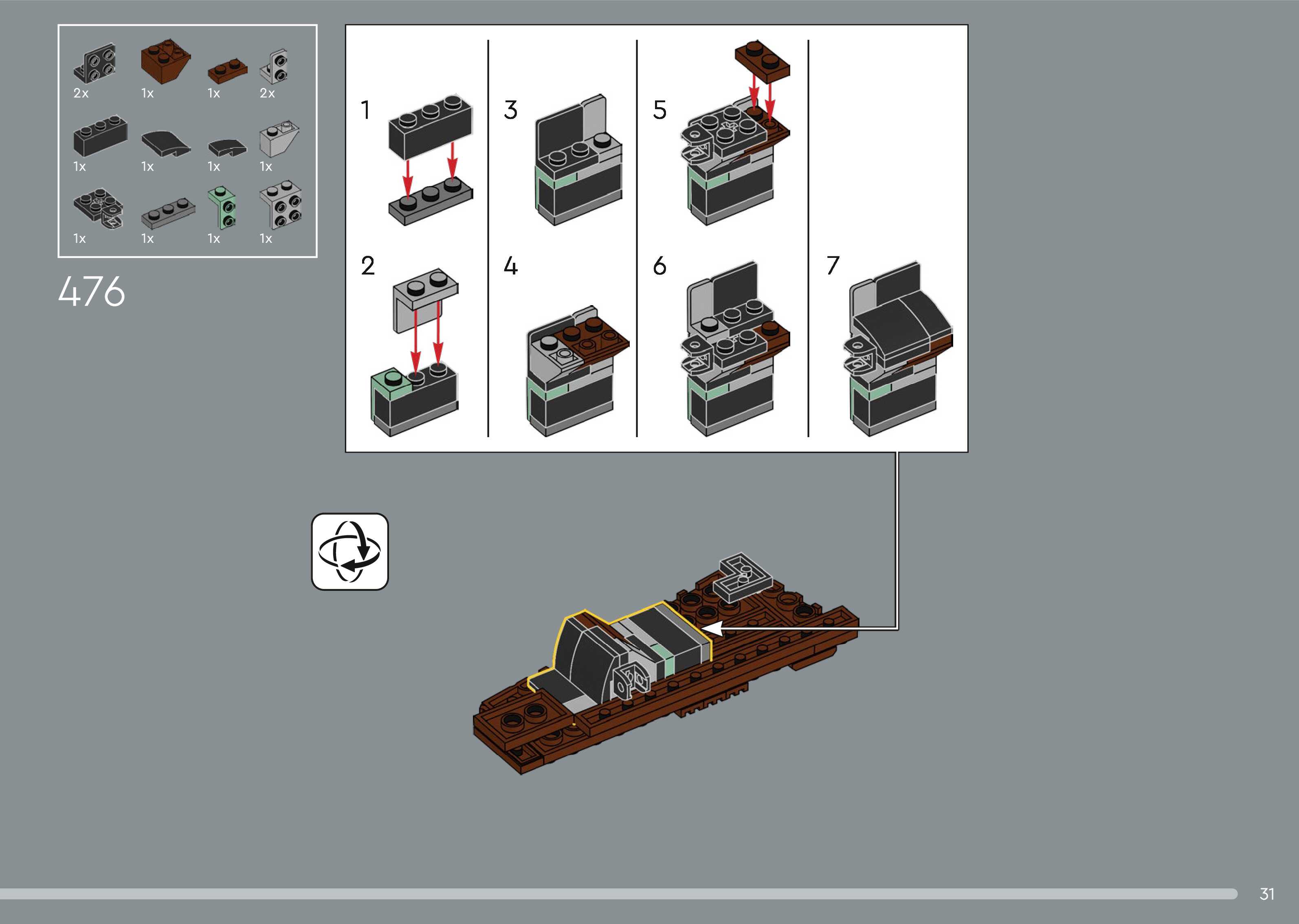 2x 1x 1x 2x

1x 1x 1x 1x

1x 1x 1x 1x

476

1

2

3

4

5

6

7

31