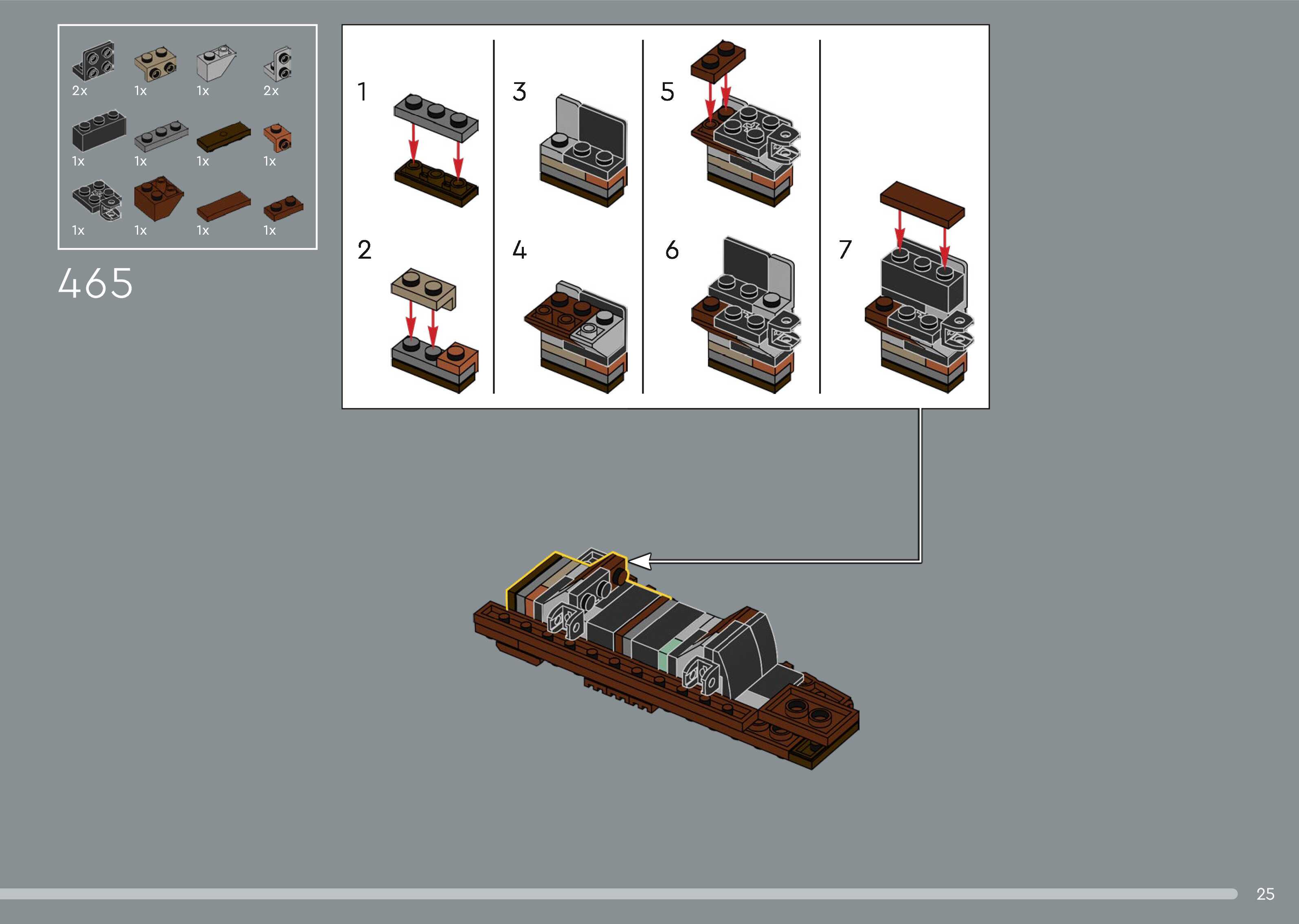 2x 1x 1x 2x
1x 1x 1x 1x
1x 1x 1x 1x

465

1

2

3

4

5

6

7

25