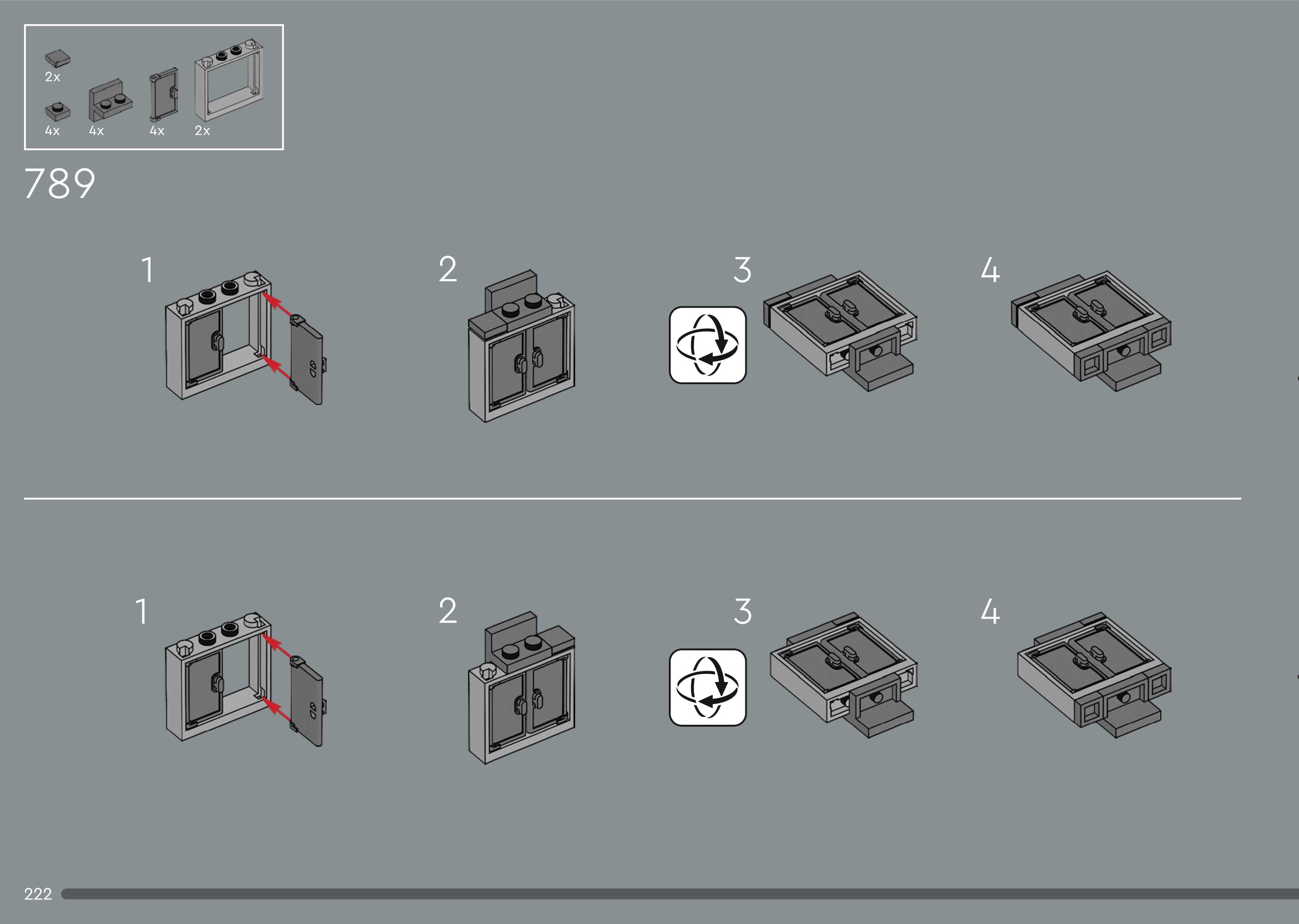 2x

4x 4x 4x 2x

789

1

2

3

4

1

2

3

4

222