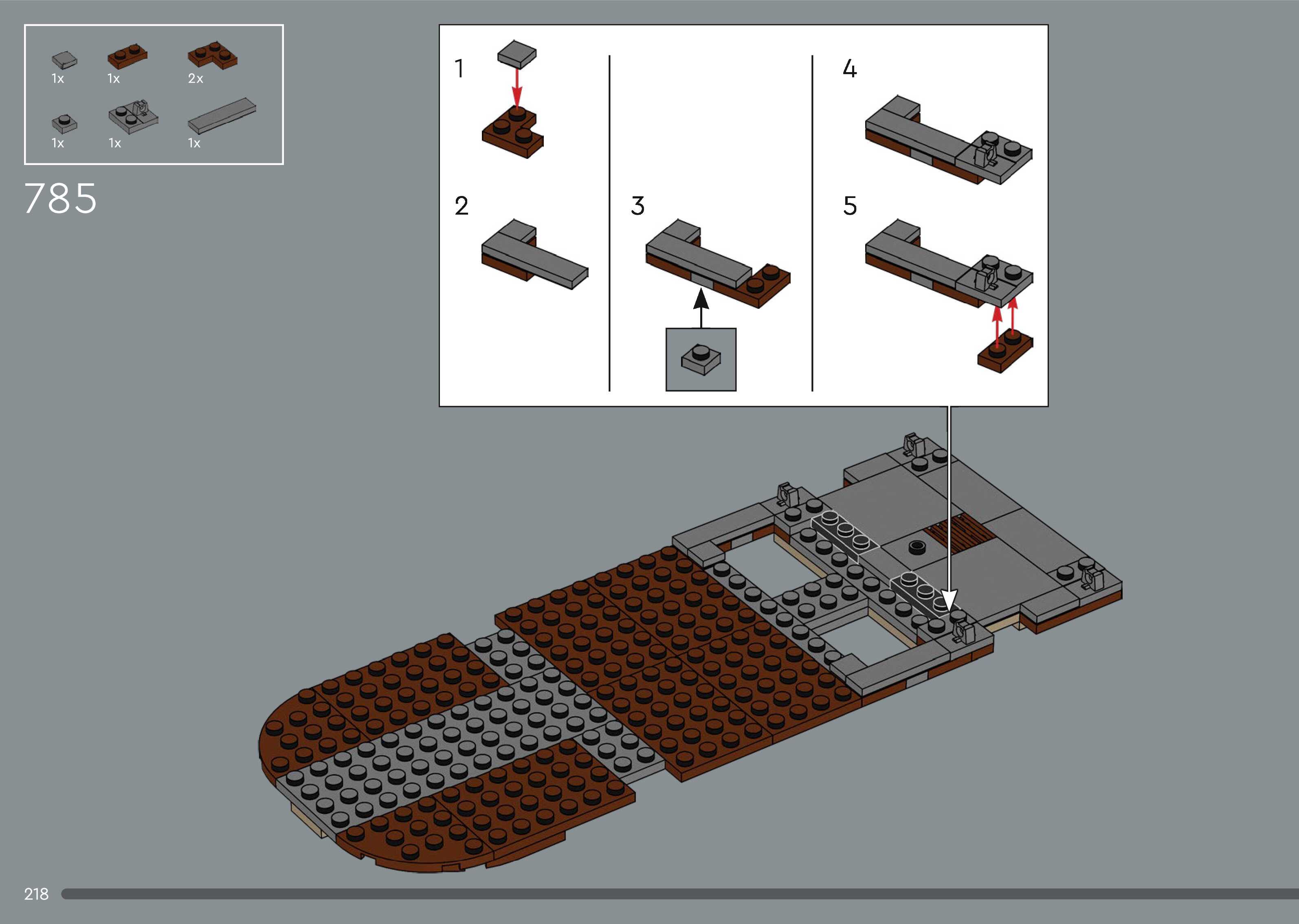 1x 1x 2x

1x 1x 1x

785

1

2

3

4

5

218