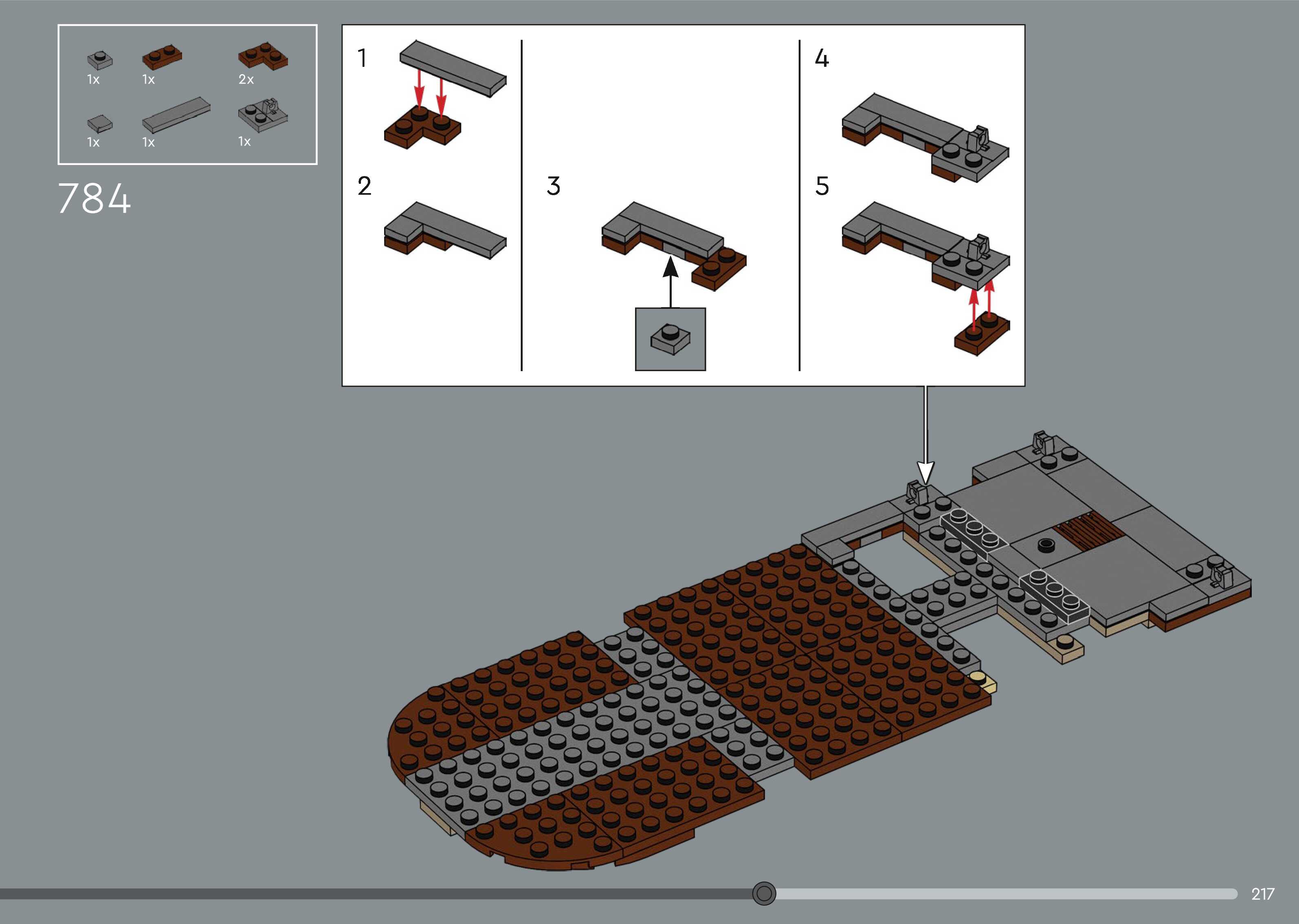 1x 1x 2x

1x 1x 1x

784

1

2

3

4

5

217