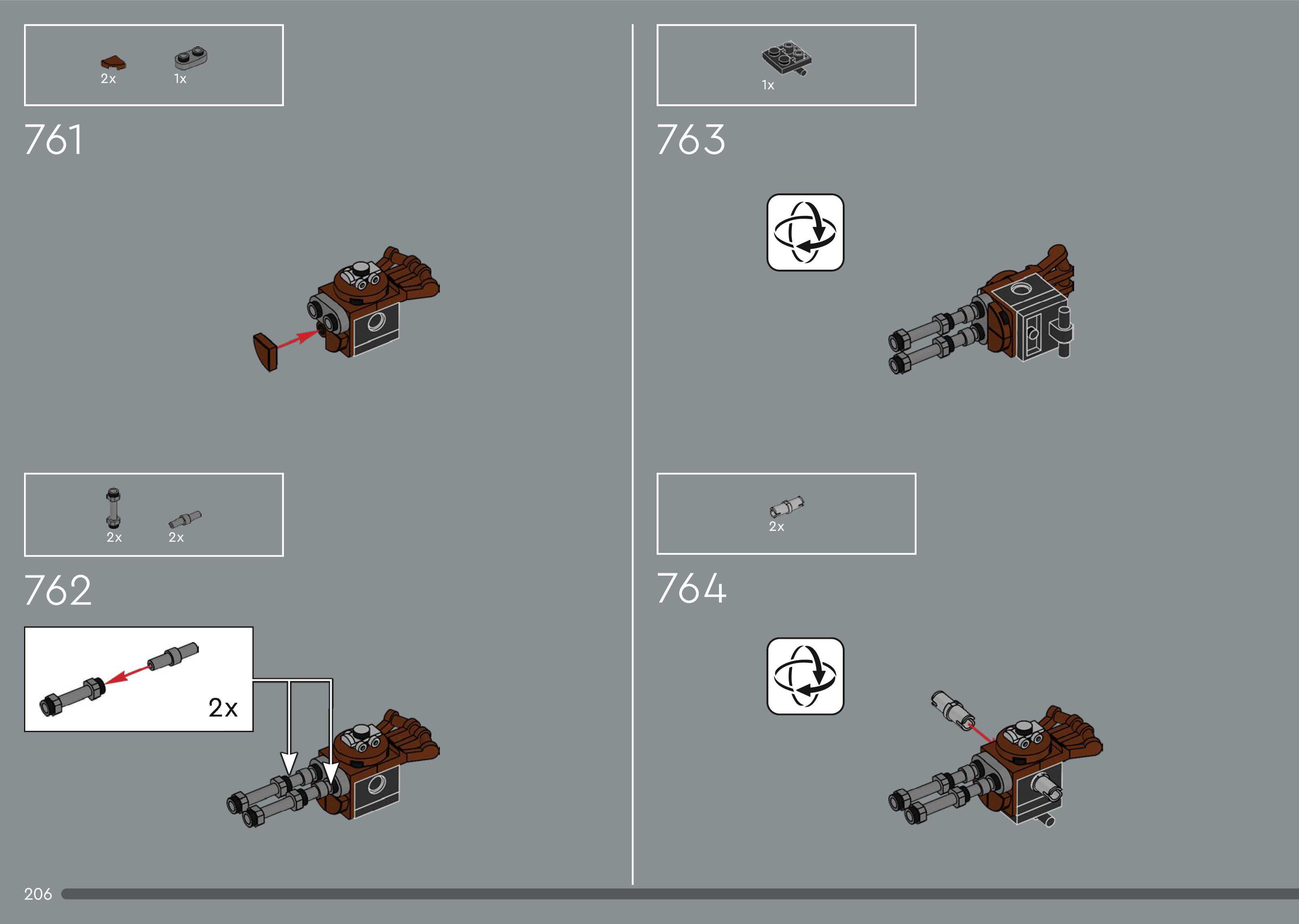 2x 1x

761

2x 2x

762

2x

1x

763

2x

764

206