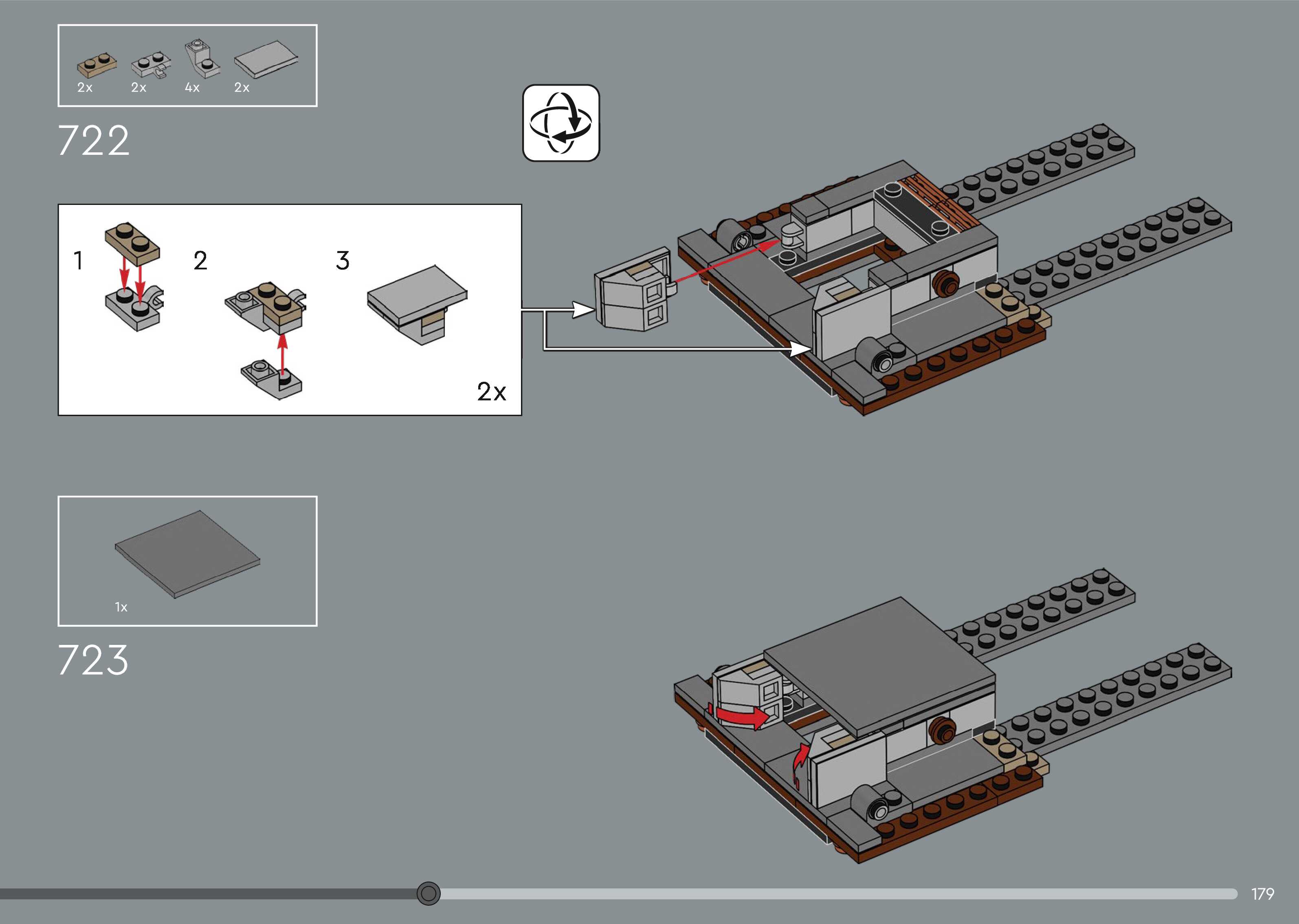 2x 2x 4x 2x

722

1

2

3

2x

1x

723

179