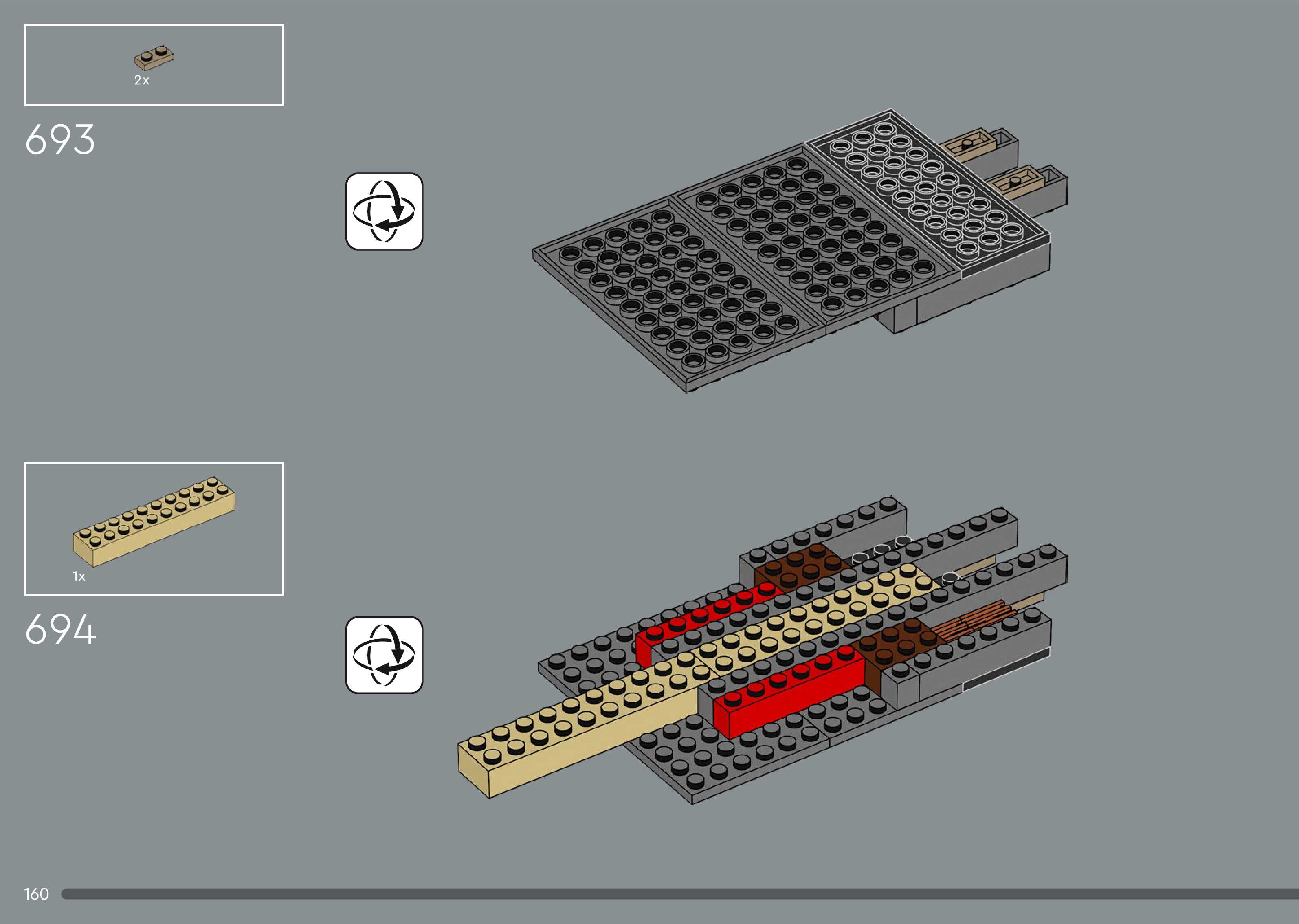 2x

693

1x

694

160