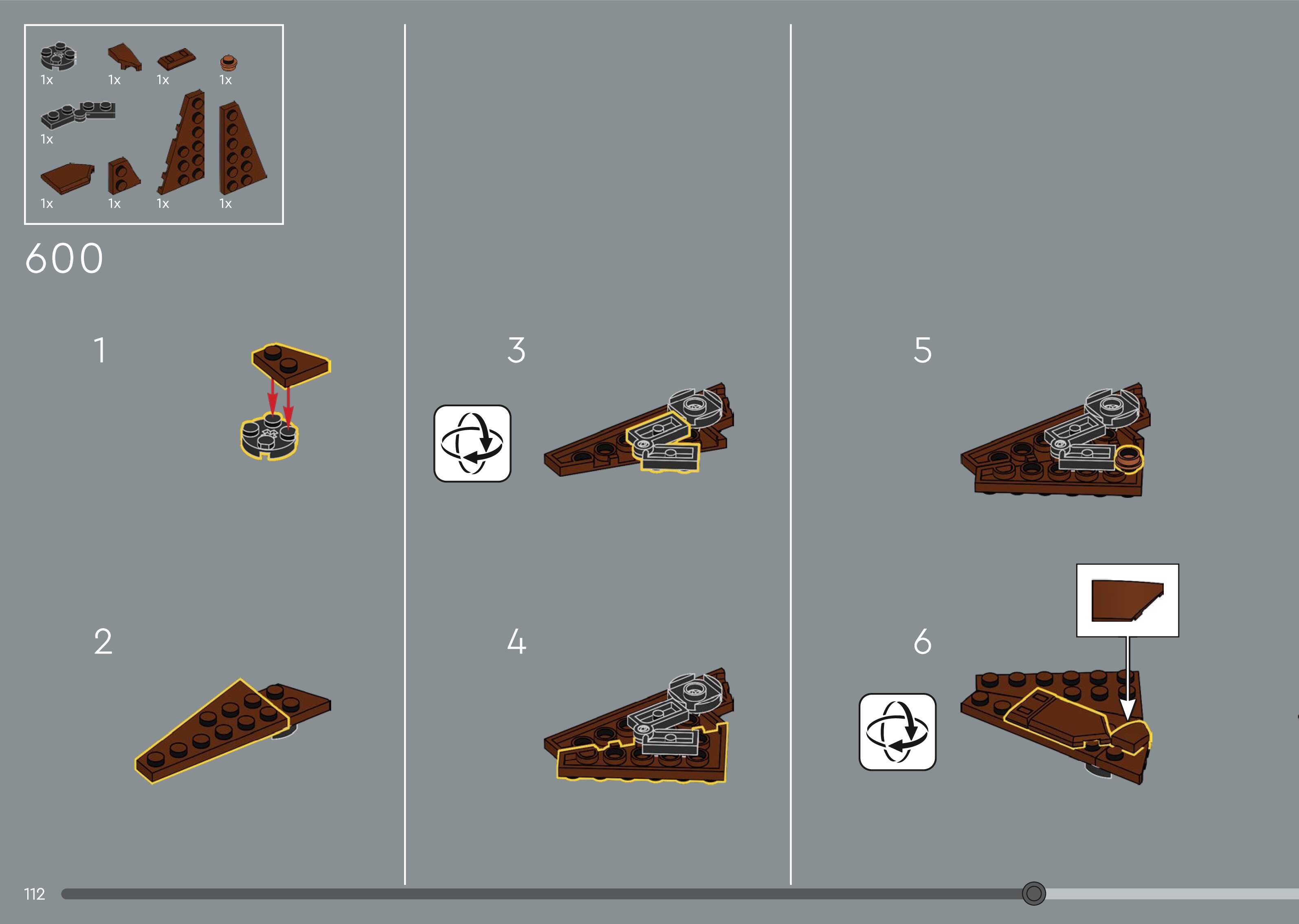 1x 1x 1x 1x

1x

1x 1x 1x 1x

600

1

2

3

4

5

6

112