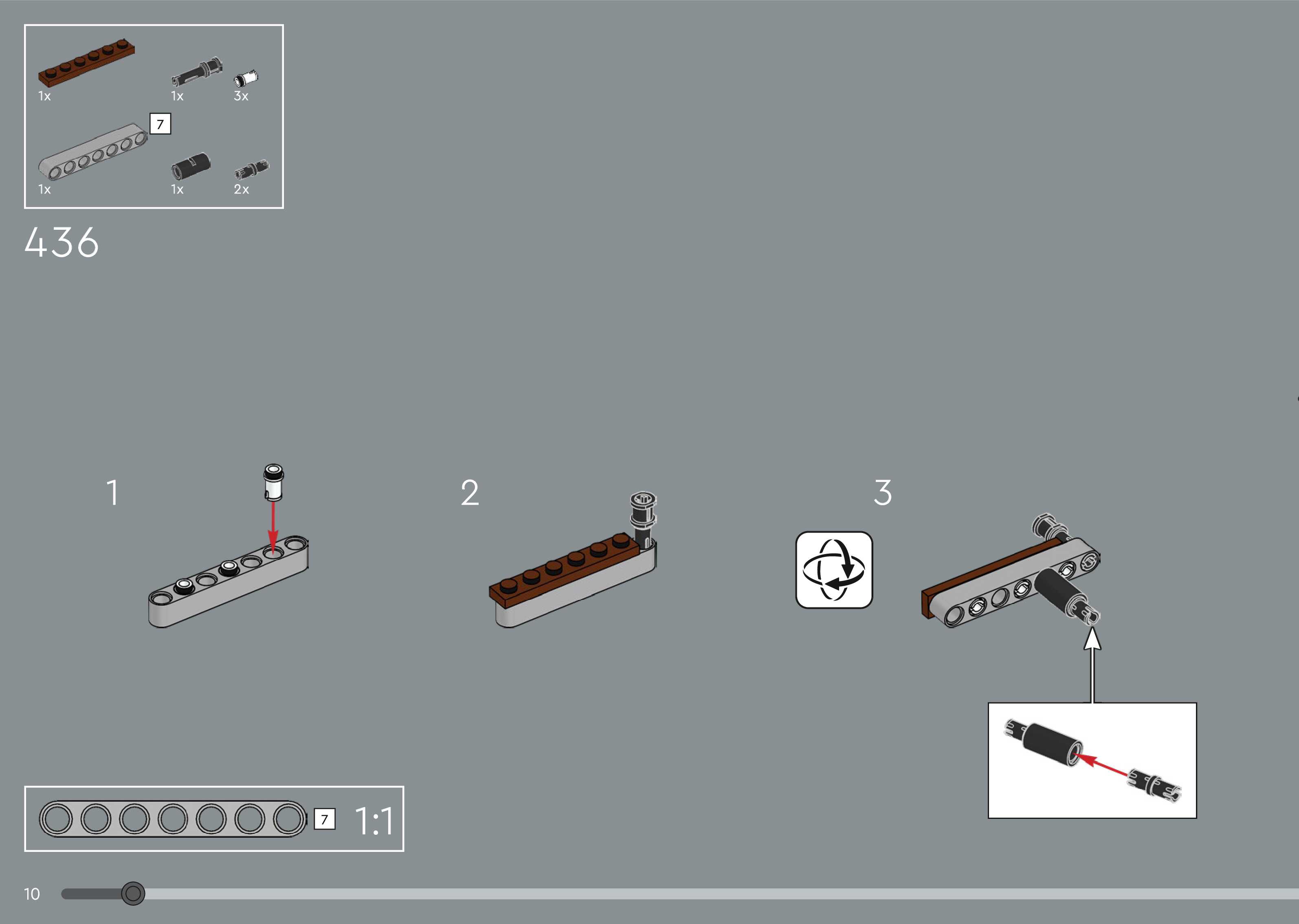 1x
1x
3x
7
1x
1x
2x

436

1

2

3

7 1:1

10