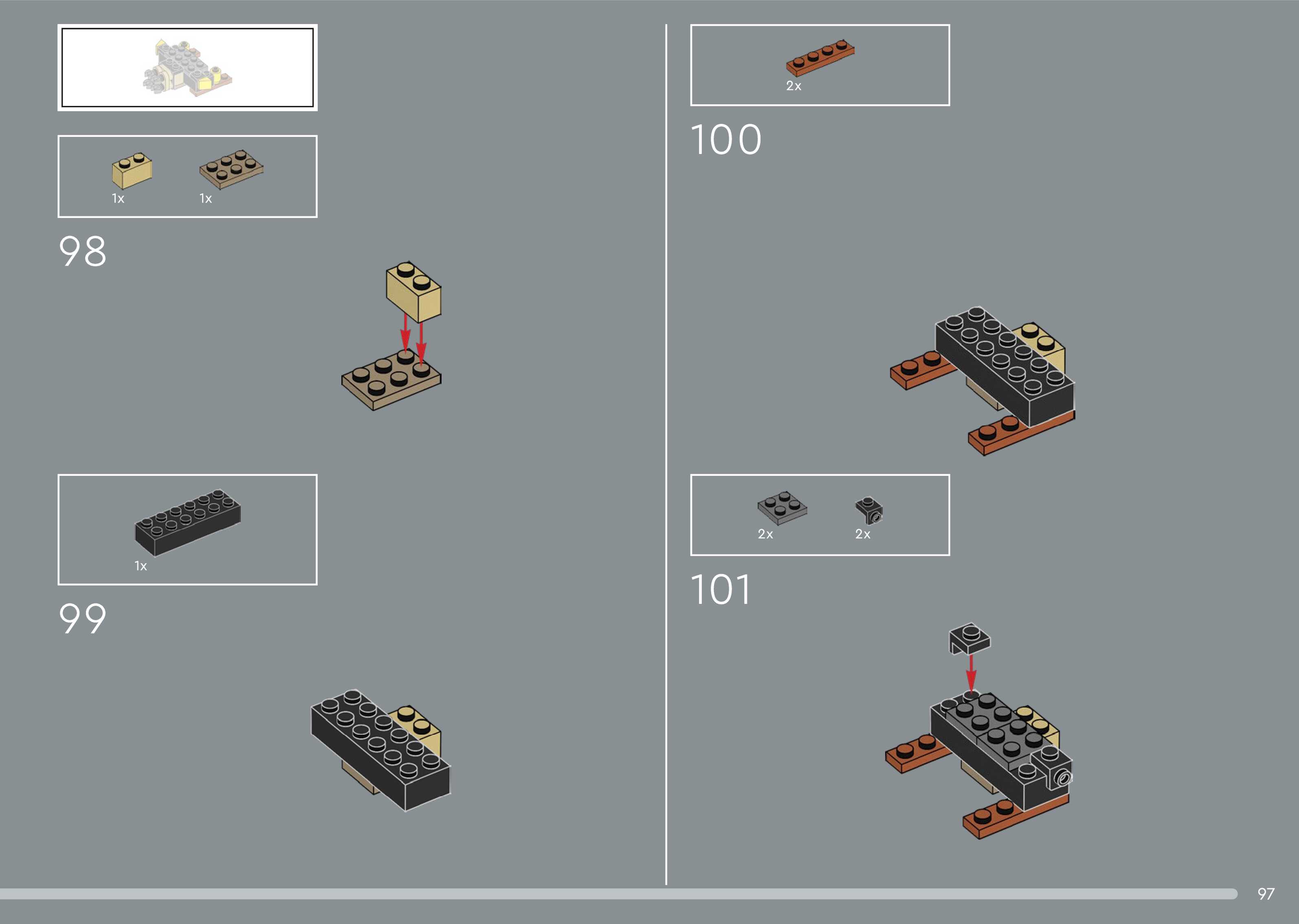 1x 1x

98

1x

99

2x

100

2x 2x

101

97