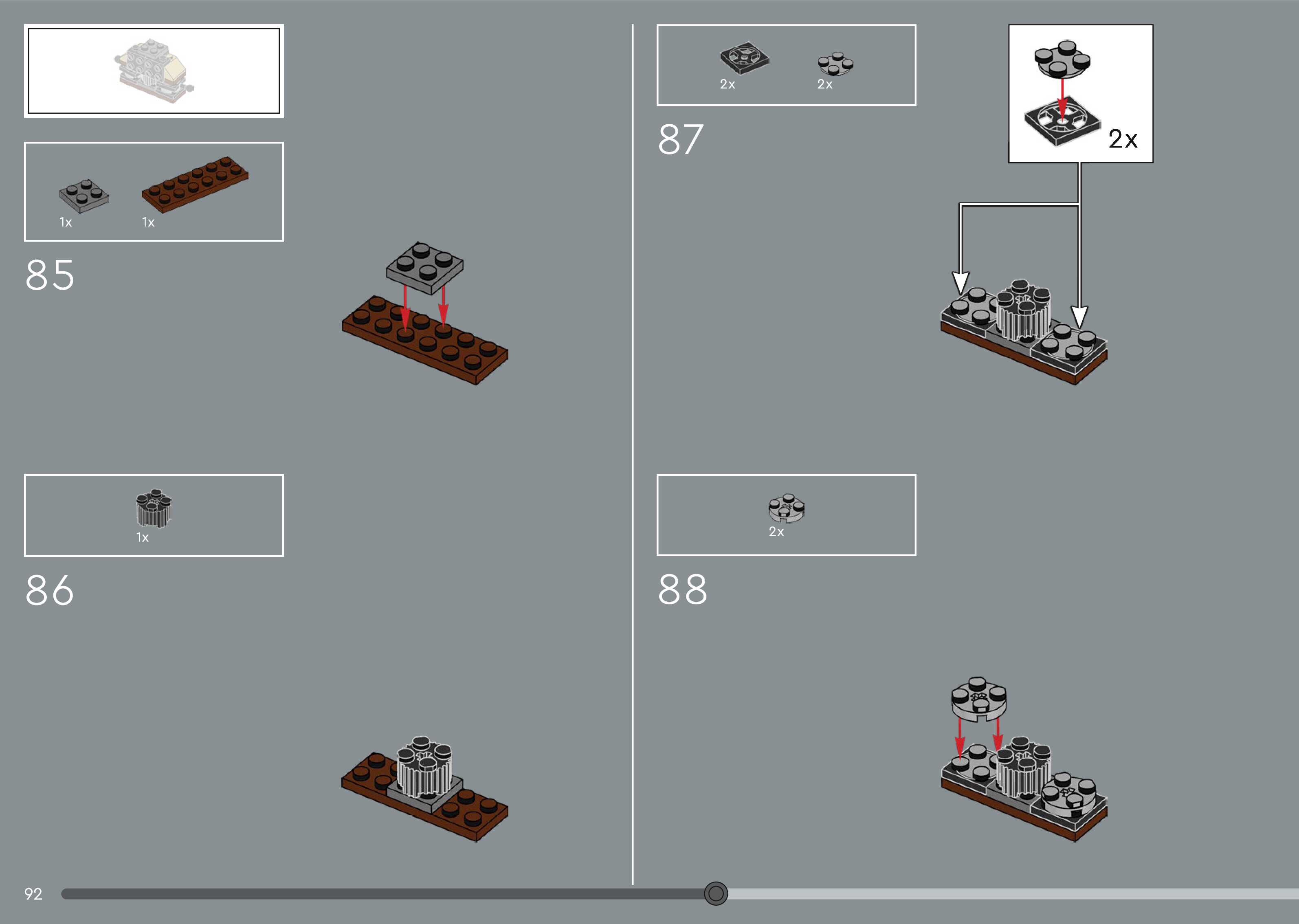 1x 1x

85

1x

86

2x 2x

87

2x

2x

88

92