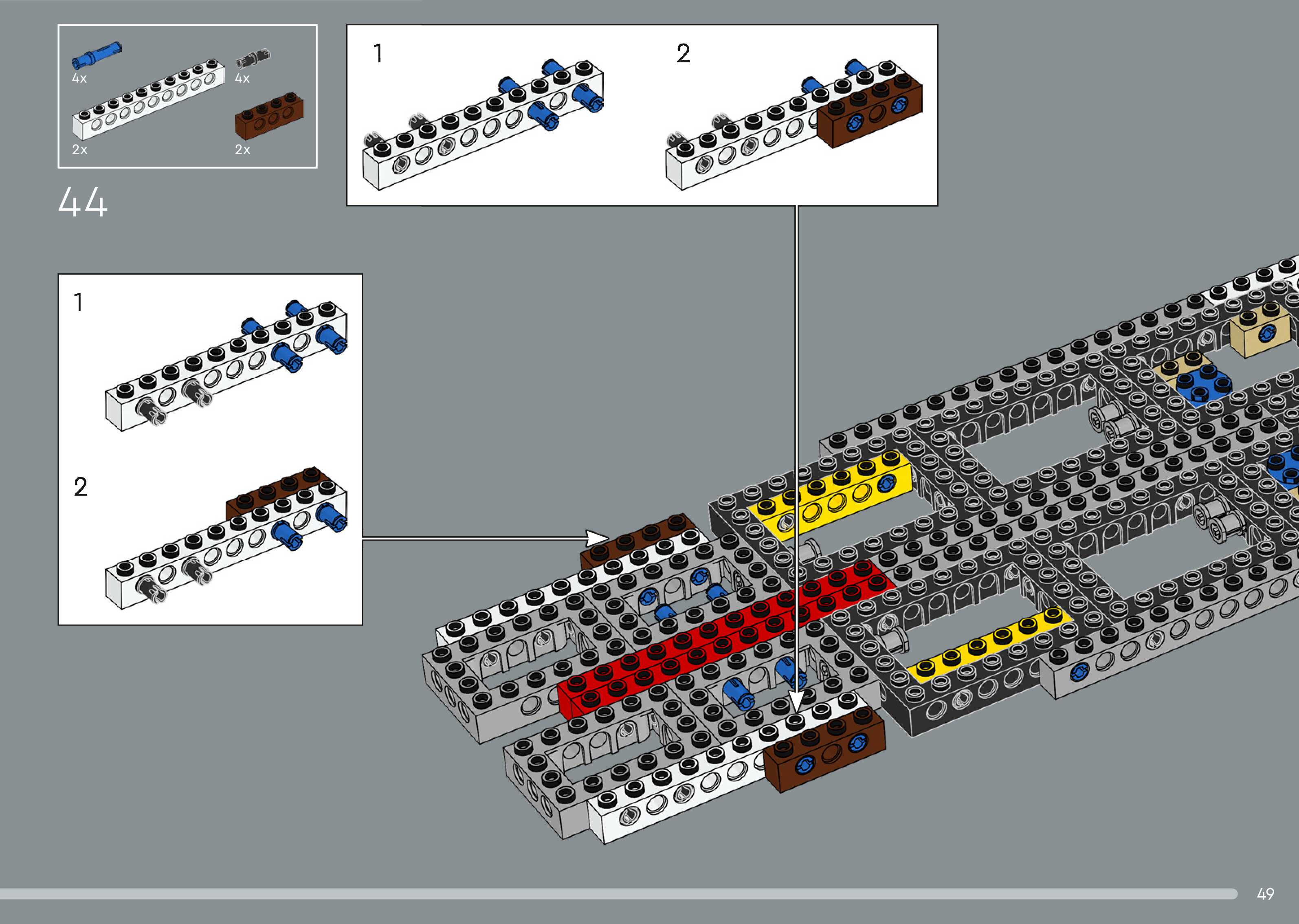 4x
4x
2x
2x

44

1

2

1

2

49