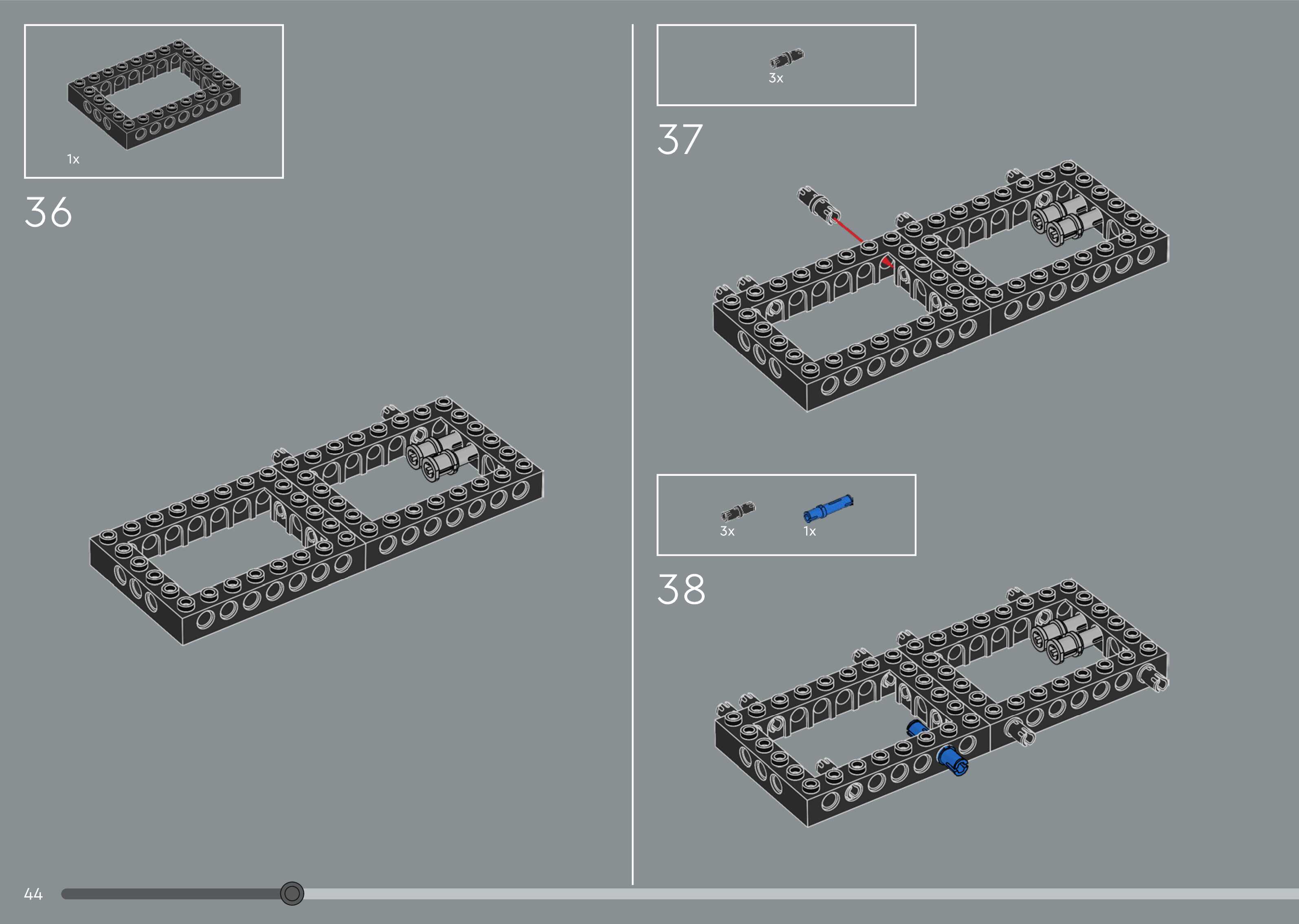 1x

36

3x

37

3x

1x

38

44