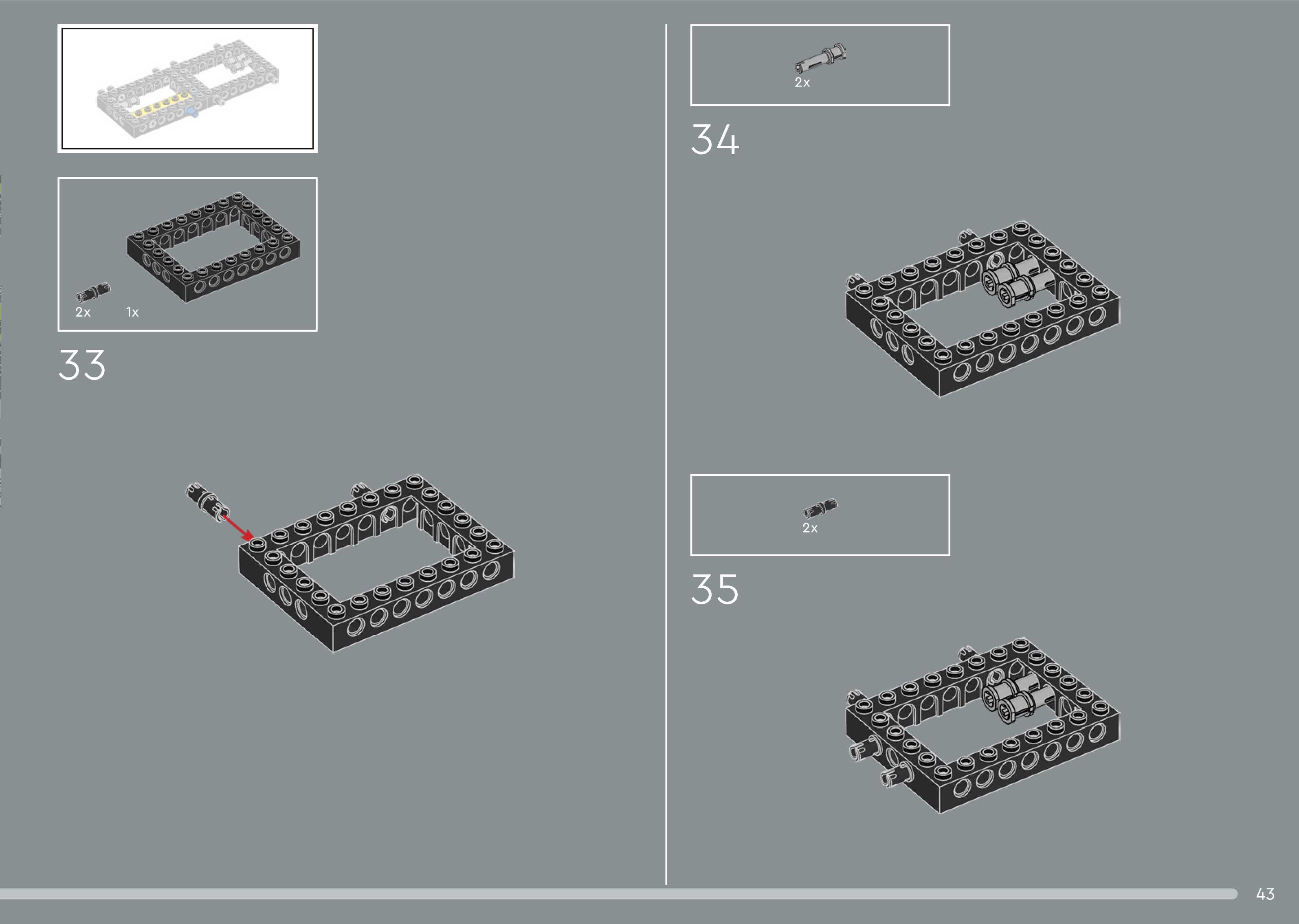 2x 1x

33

2x

34

2x

35

43