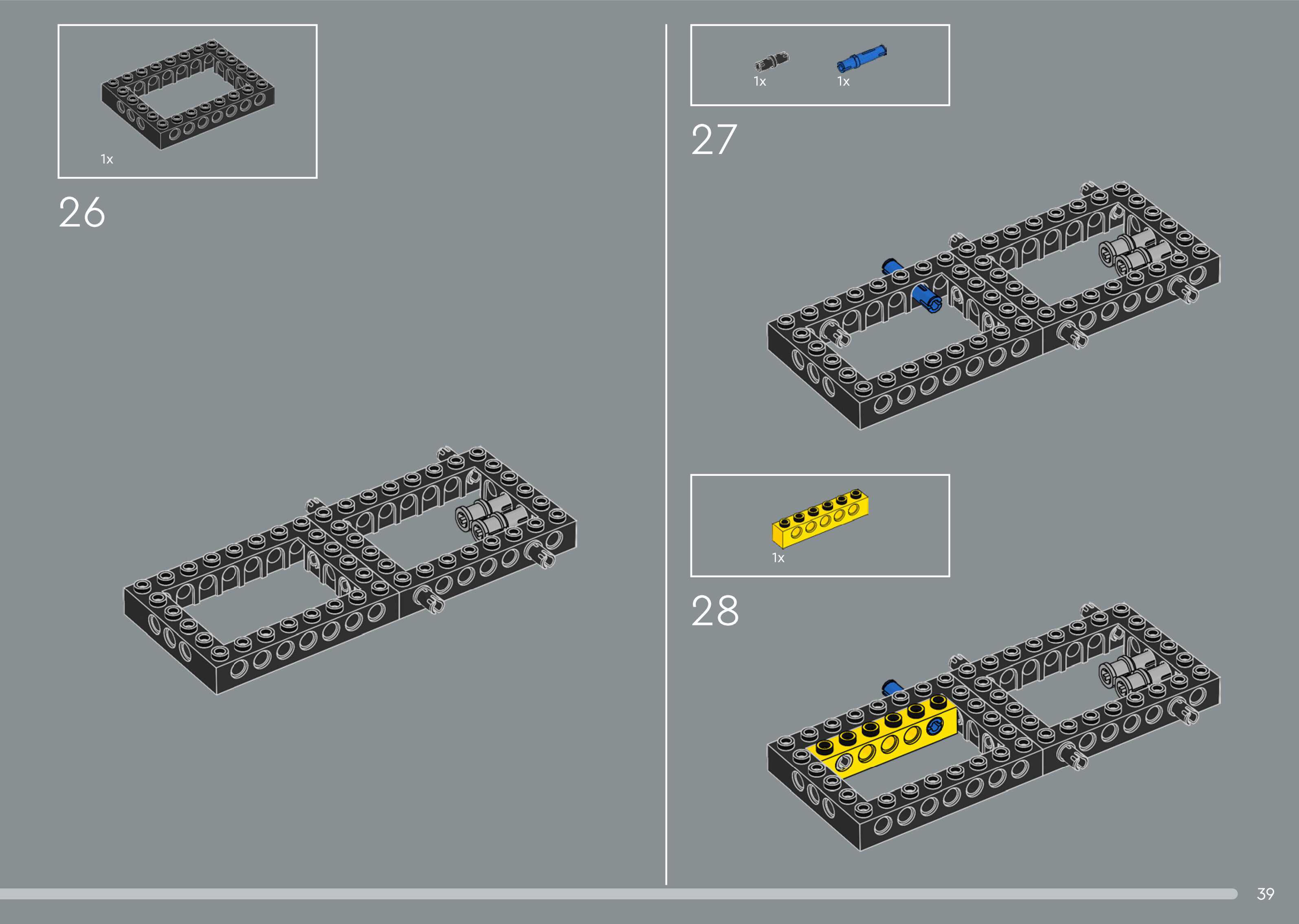 1x

26

1x

1x

27

1x

28

39