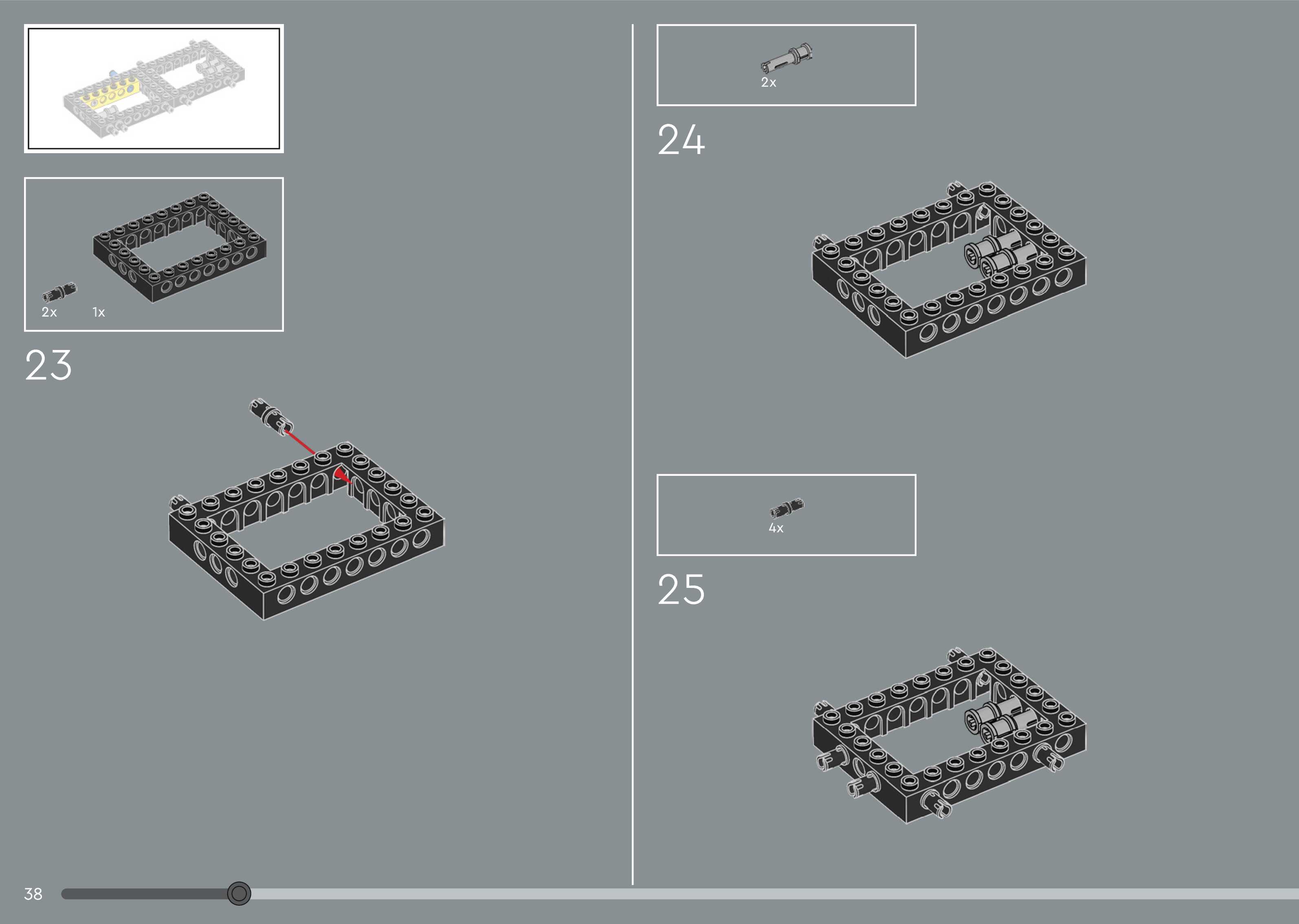 2x 1x

23

2x

24

4x

25

38